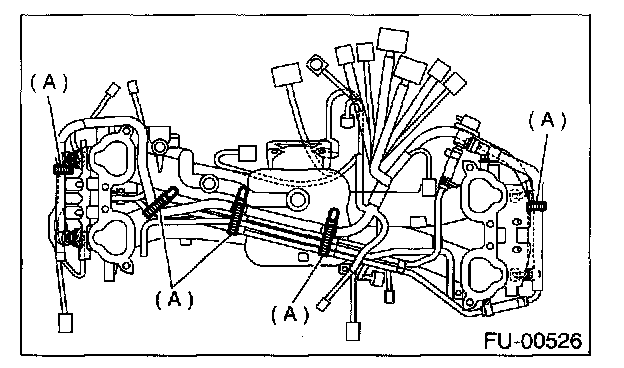 (A)
(A)
(A)
(A)
FU-00526