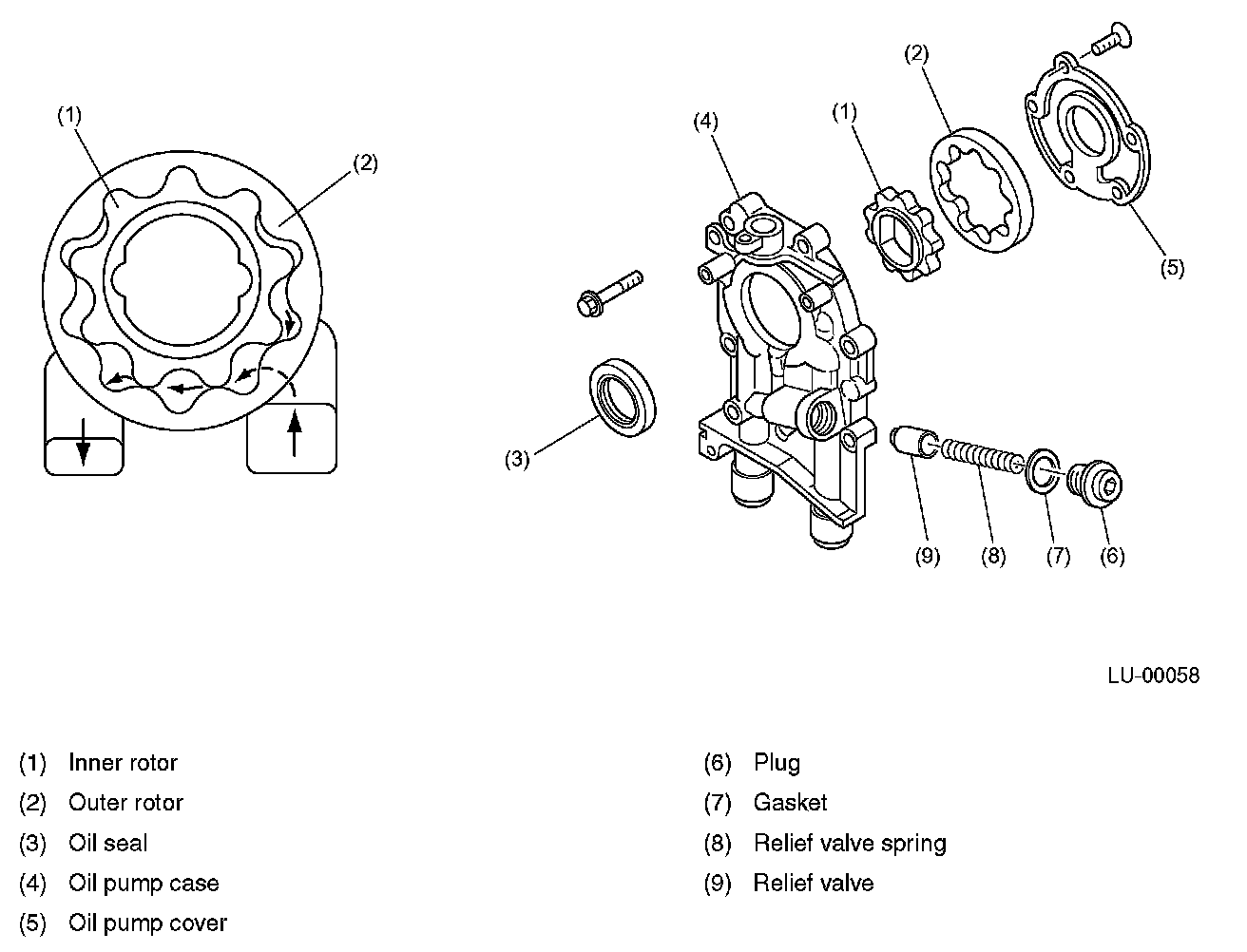 (1)

(2)

(4)

(1)

(2)

(5)

(3)

(9)

(8)

(7)

(6)

LU-00058

(1) Inner rotor
(2) Outer rotor
(3) Oil seal
(4) Oil pump case
(5) Oil pump cover

(6) Plug
(7) Gasket
(8) Relief valve spring
(9) Relief valve