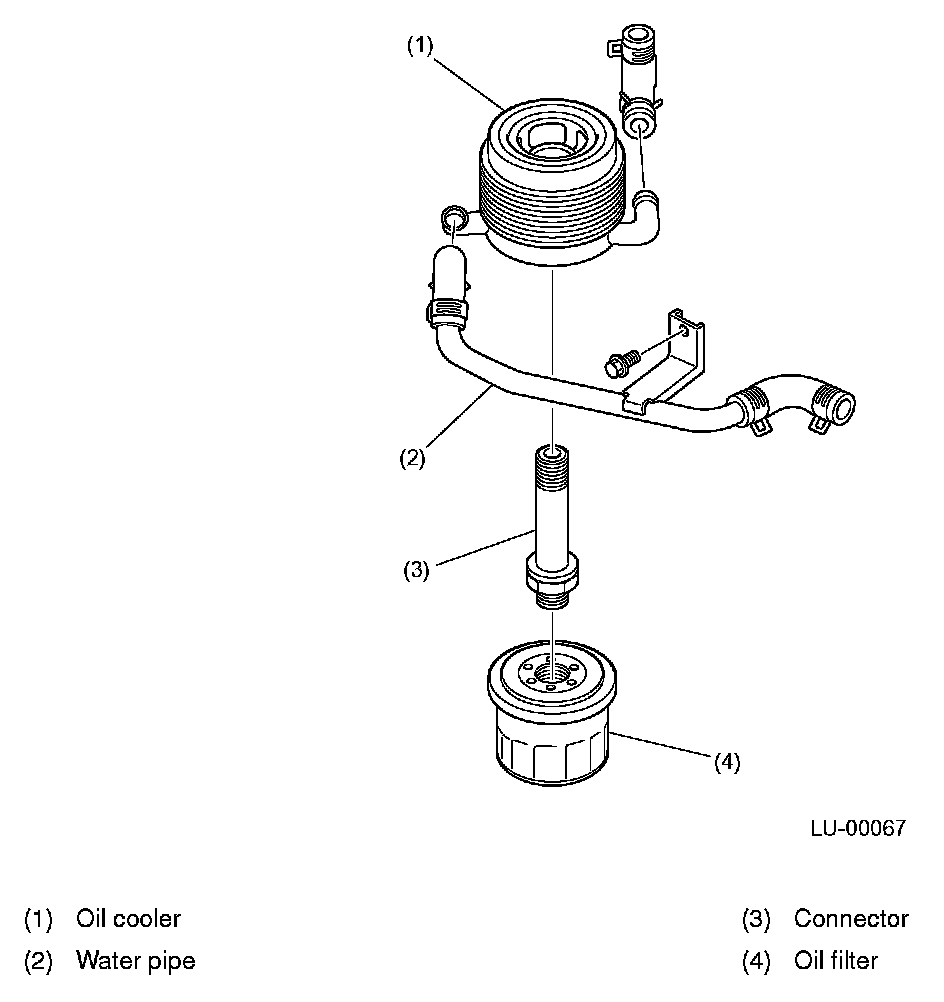 (1)

(2)

(3)

(4)

LU-00067

(1) Oil cooler

(2) Water pipe

(3) Connector

(4) Oil filter