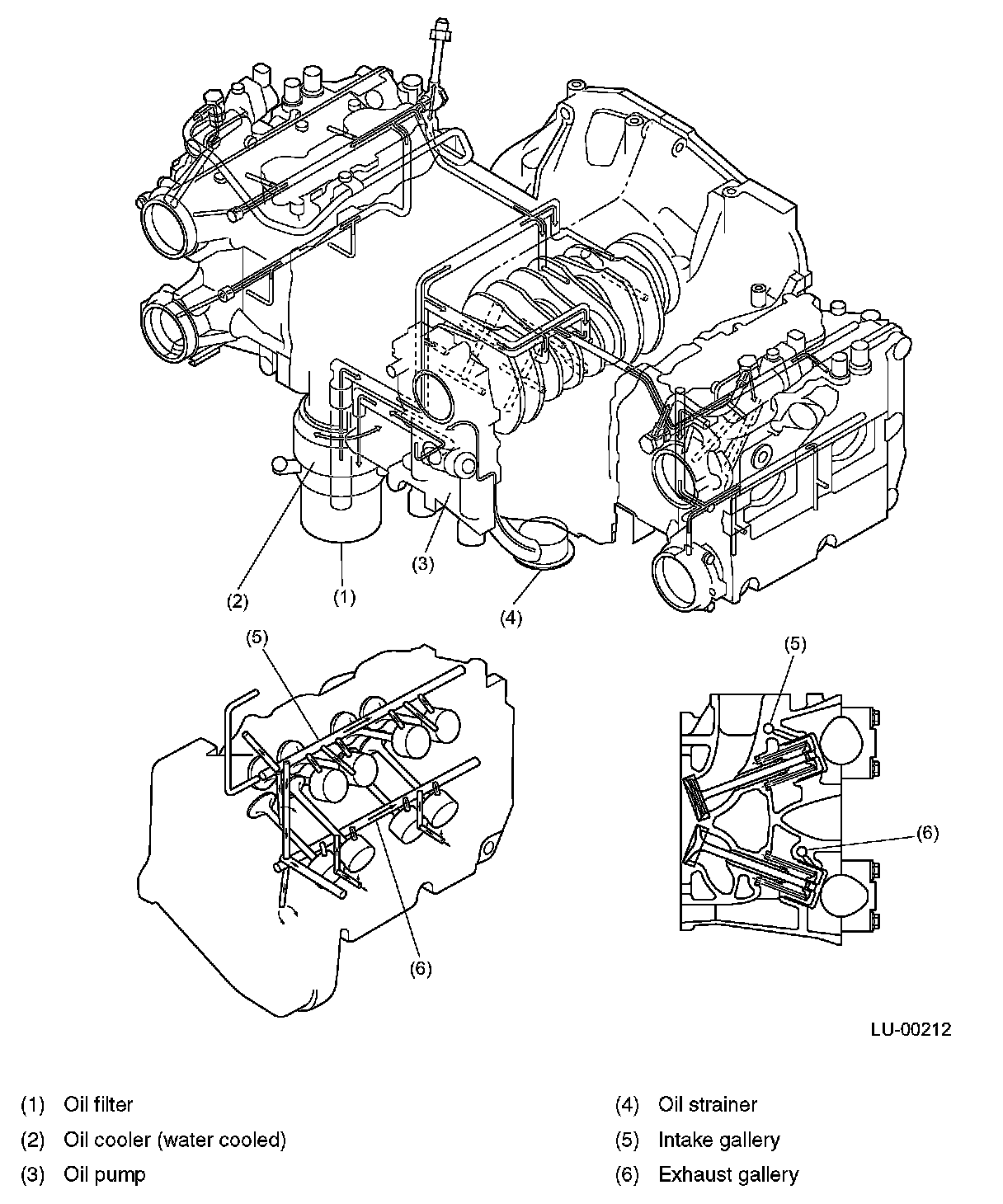 (2)

(1)

(3)

(4)

(5)

(6)

(5)

(6)

LU-00212

(1) Oil filter

(2) Oil cooler (water cooled)

(3) Oil pump

(4) Oil strainer

(5) Intake gallery

(6) Exhaust gallery