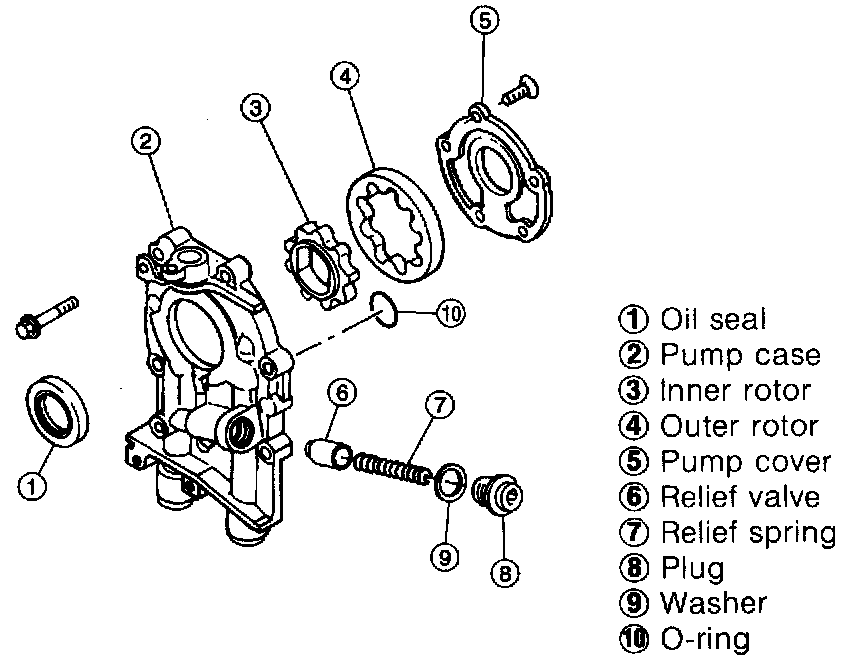 5
4
3
2
10
6
7
1
9
8

① Oil seal
② Pump case
③ Inner rotor
④ Outer rotor
⑤ Pump cover
⑥ Relief valve
⑦ Relief spring
⑧ Plug
⑨ Washer
⑩ O-ring