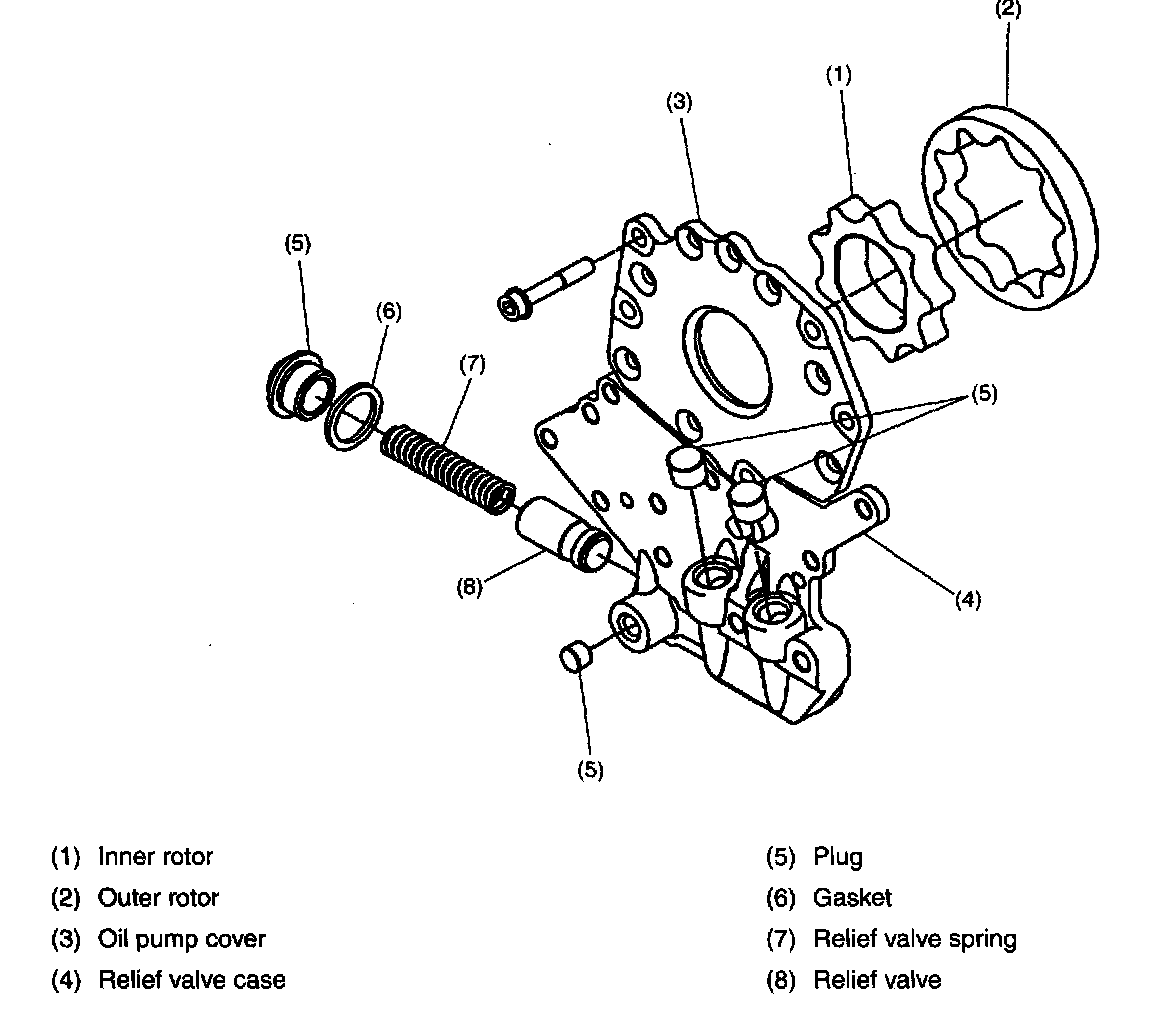 (2)
(1)
(3)
(5)
(6)
(7)
(5)
(8)
(4)
(5)

(1) Inner rotor
(2) Outer rotor
(3) Oil pump cover
(4) Relief valve case

(5) Plug
(6) Gasket
(7) Relief valve spring
(8) Relief valve