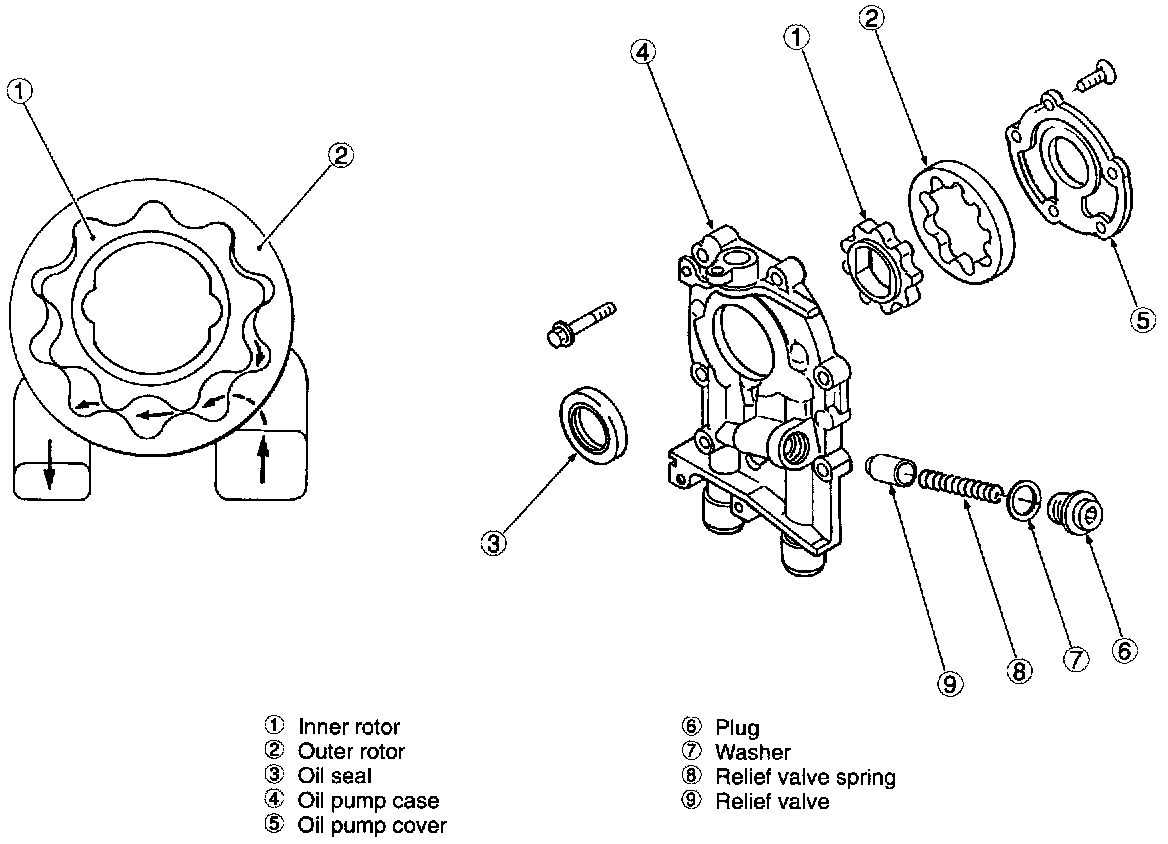 ①
②
④
①
②
⑤
③
⑨
⑧
⑦
⑥

① Inner rotor
② Outer rotor
③ Oil seal
④ Oil pump case
⑤ Oil pump cover

⑥ Plug
⑦ Washer
⑧ Relief valve spring
⑨ Relief valve