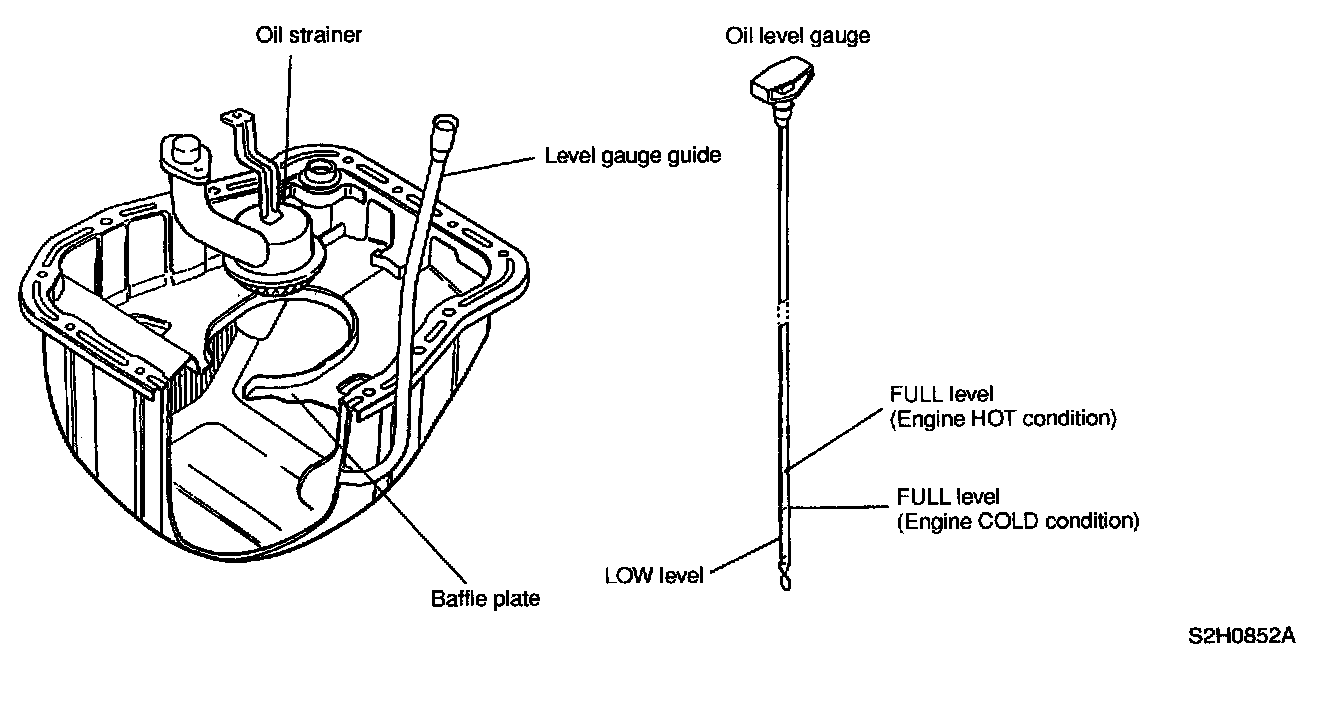 Oil strainer

Level gauge guide

Baffle plate

Oil level gauge

FULL level
(Engine HOT condition)

FULL level
(Engine COLD condition)

LOW level

S2H0852A