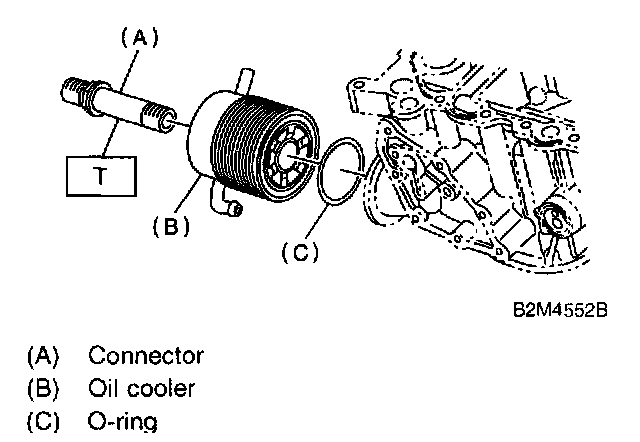 (A)

T

(B)

(C)

B2M4552B

(A) Connector
(B) Oil cooler
(C) O-ring