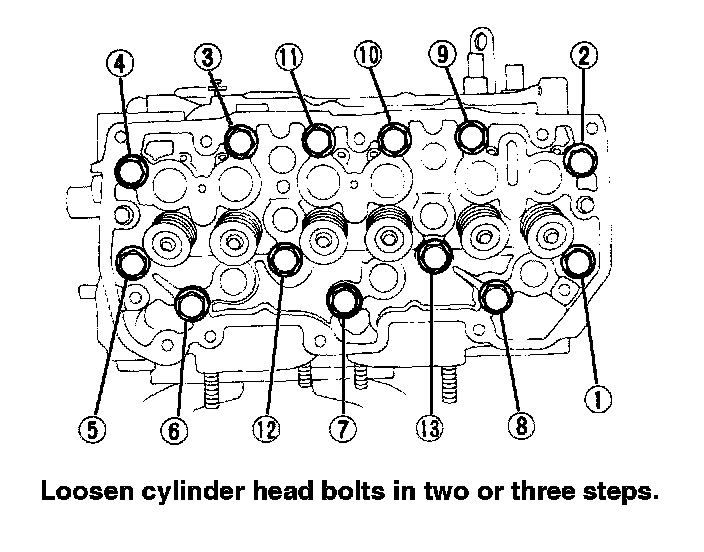 4
3
11
10
9
2
5
6
12
7
13
8
1

Loosen cylinder head bolts in two or three steps.