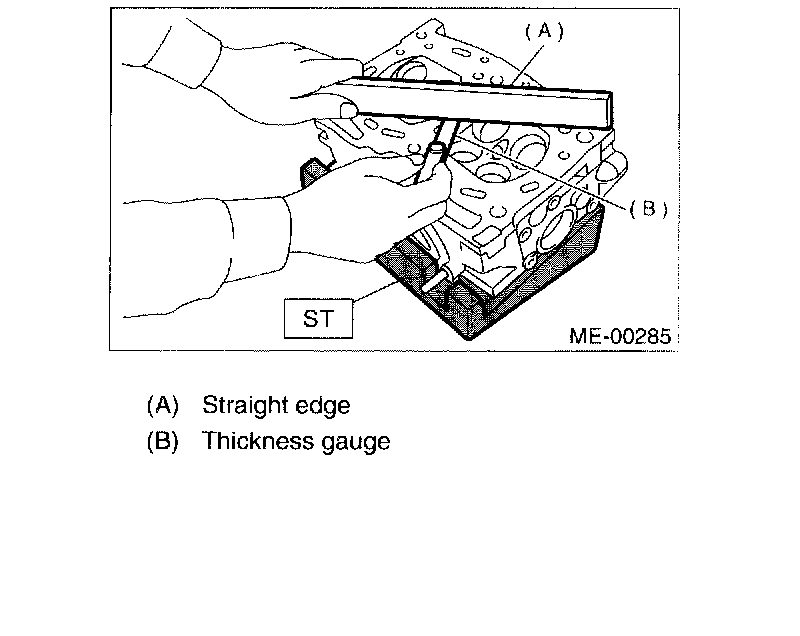 (A)

(B)

ST

ME-00285

(A) Straight edge
(B) Thickness gauge