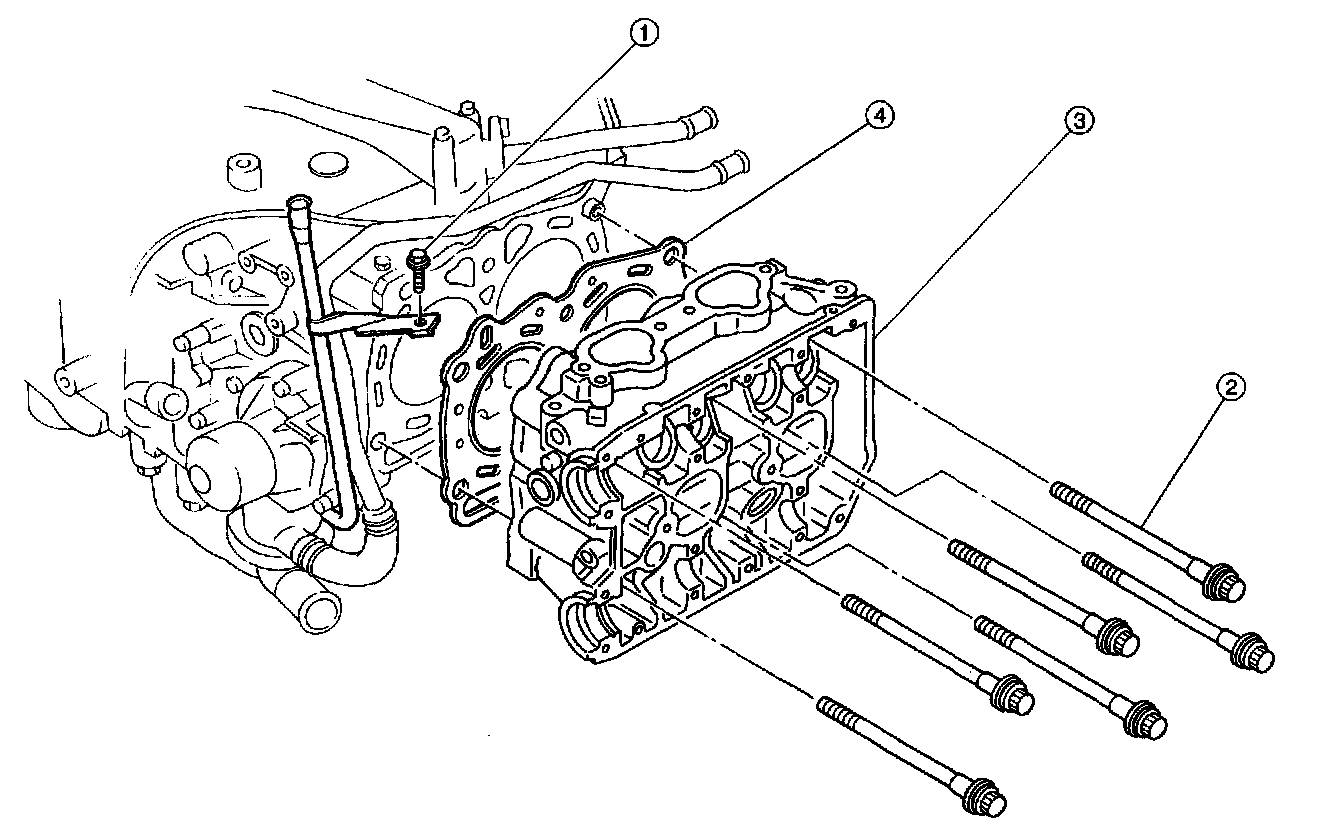 1
4
3
2