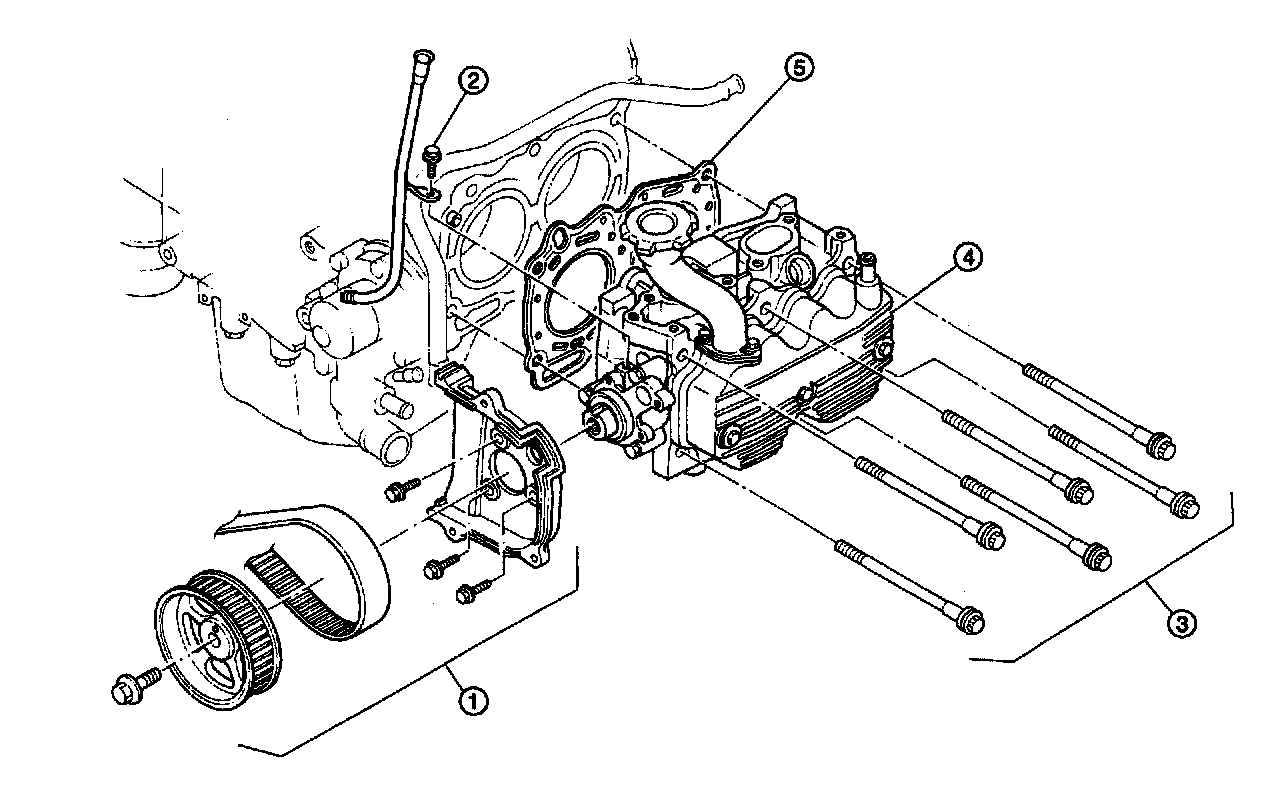 2
5
4
3
1