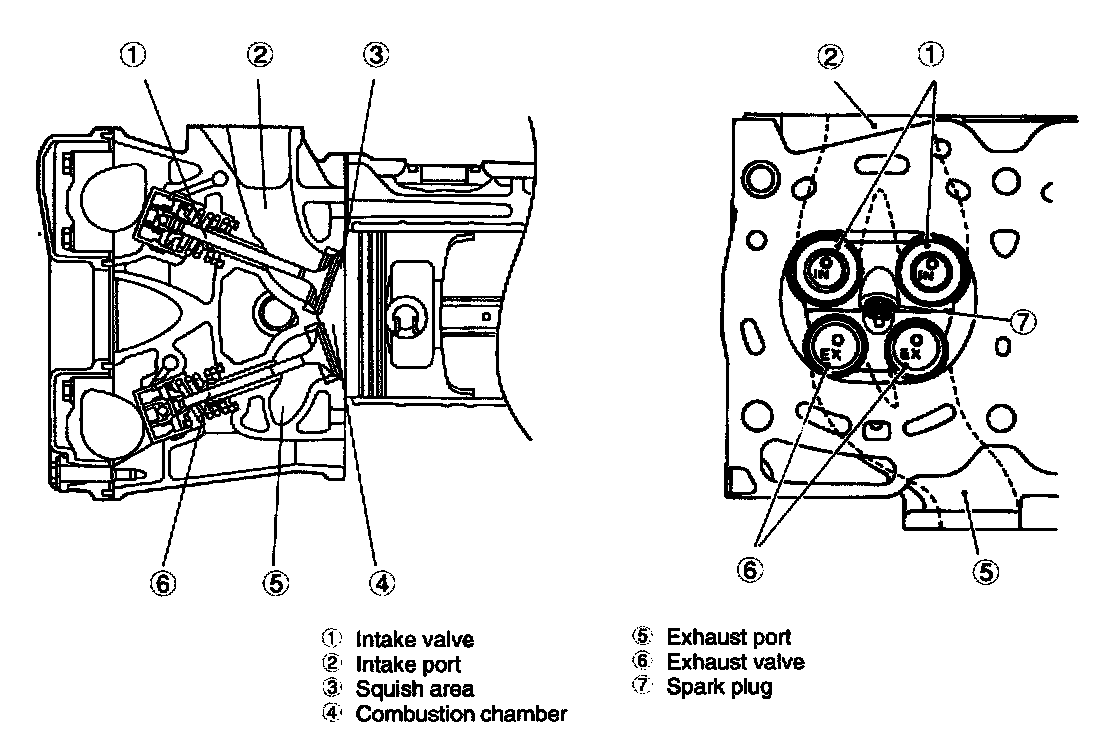 ①
②
③
⑥
⑤
④
②
①
IN
IN
EX
EX
⑦
⑥
⑤

① Intake valve
② Intake port
③ Squish area
④ Combustion chamber

⑤ Exhaust port
⑥ Exhaust valve
⑦ Spark plug