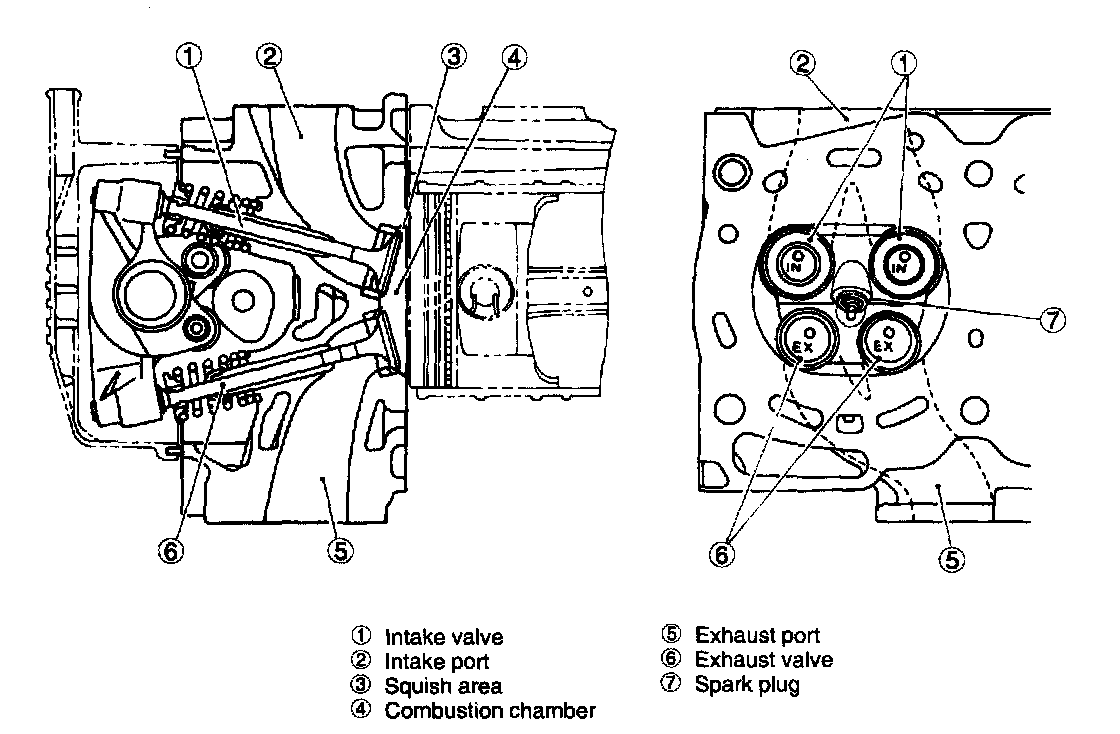 ① ② ③ ④
⑥ ⑤

② ①
IN IN
⑦
EX EX
⑥ ⑤

① Intake valve
② Intake port
③ Squish area
④ Combustion chamber

⑤ Exhaust port
⑥ Exhaust valve
⑦ Spark plug