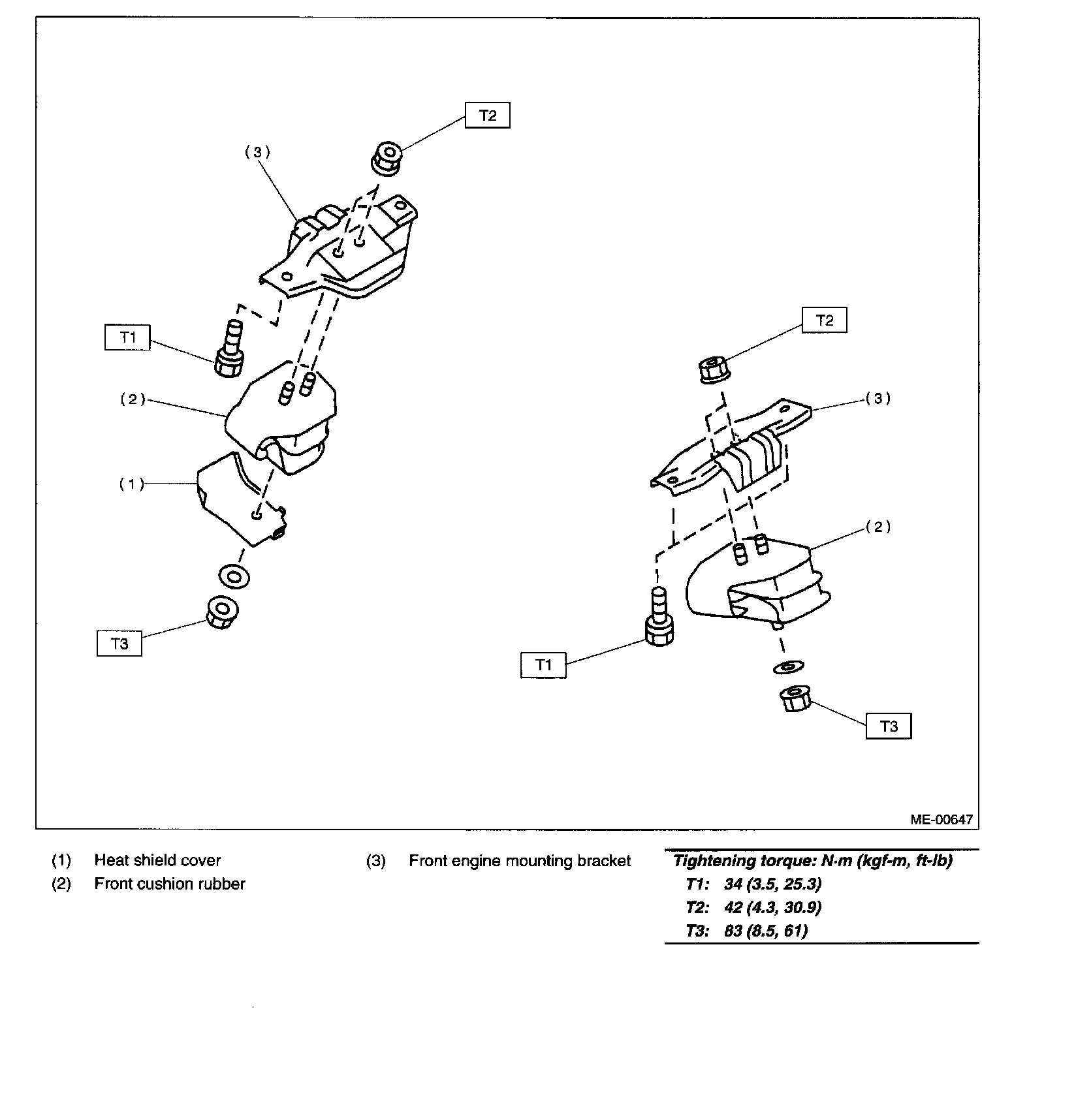 T2
(3)
T1
(2)
(1)
T3

T2
(3)
(2)
T1
T3

ME-00647

(1) Heat shield cover
(2) Front cushion rubber
(3) Front engine mounting bracket

Tightening torque: N·m (kgf-m, ft-lb)
T1: 34 (3.5, 25.3)
T2: 42 (4.3, 30.9)
T3: 83 (8.5, 61)