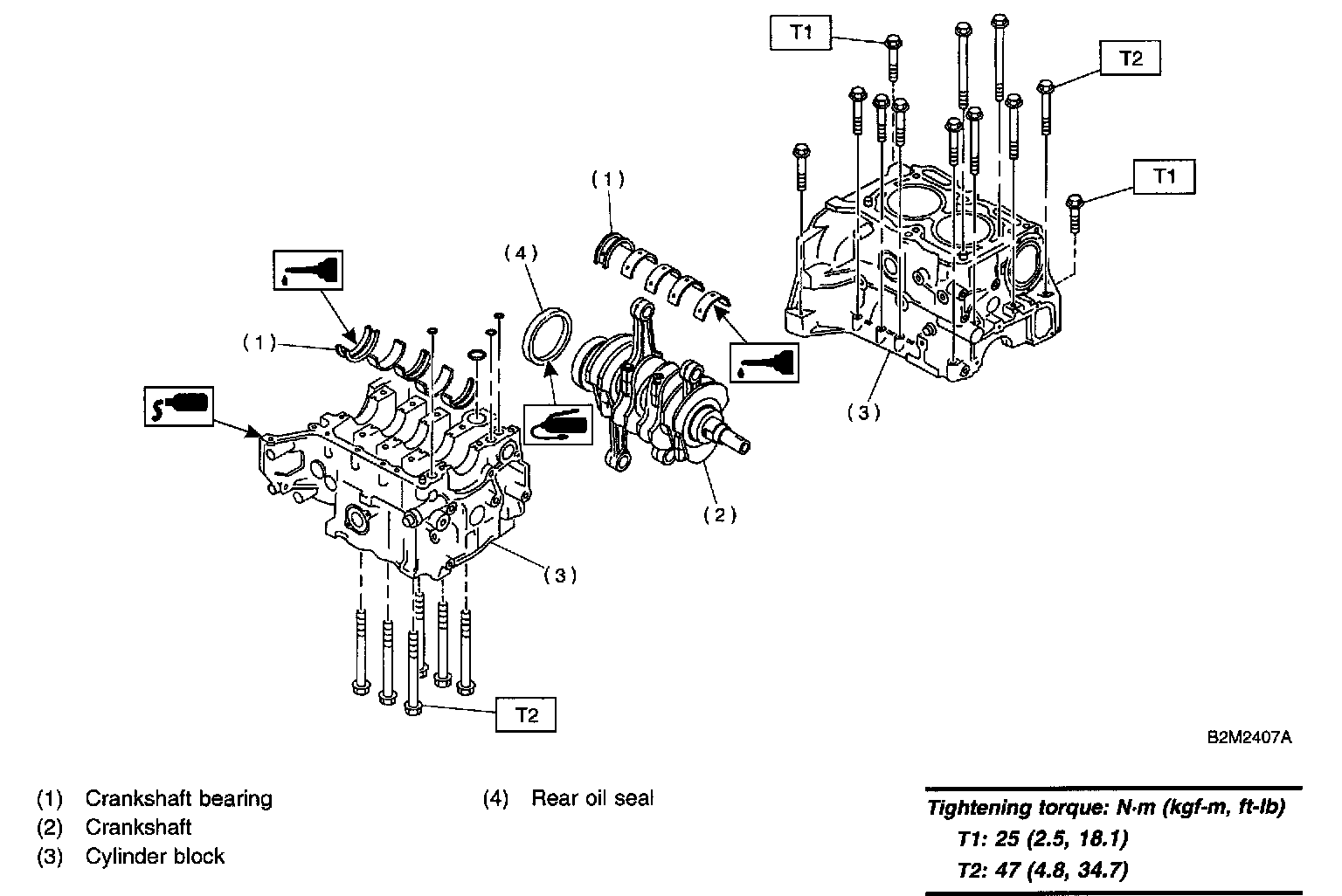 T1
T2
T1
(1)
(4)
(1)
(3)
(2)
(3)
T2
B2M2407A

(1) Crankshaft bearing
(2) Crankshaft
(3) Cylinder block

(4) Rear oil seal

Tightening torque: N·m (kgf-m, ft-lb)
T1: 25 (2.5, 18.1)
T2: 47 (4.8, 34.7)