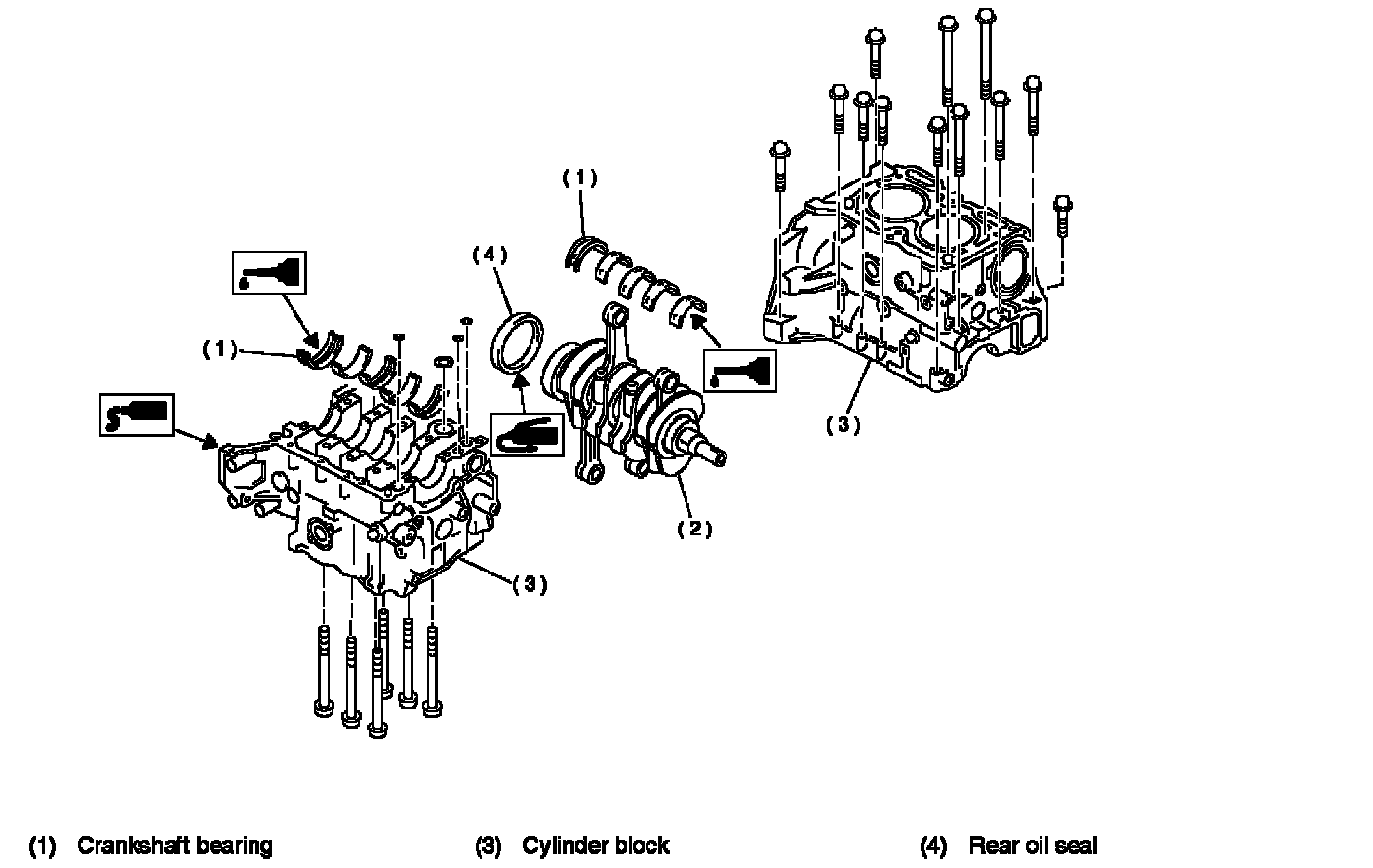 (1)

(4)

(1)

(3)

(2)

(3)

(1) Crankshaft bearing

(3) Cylinder block

(4) Rear oil seal