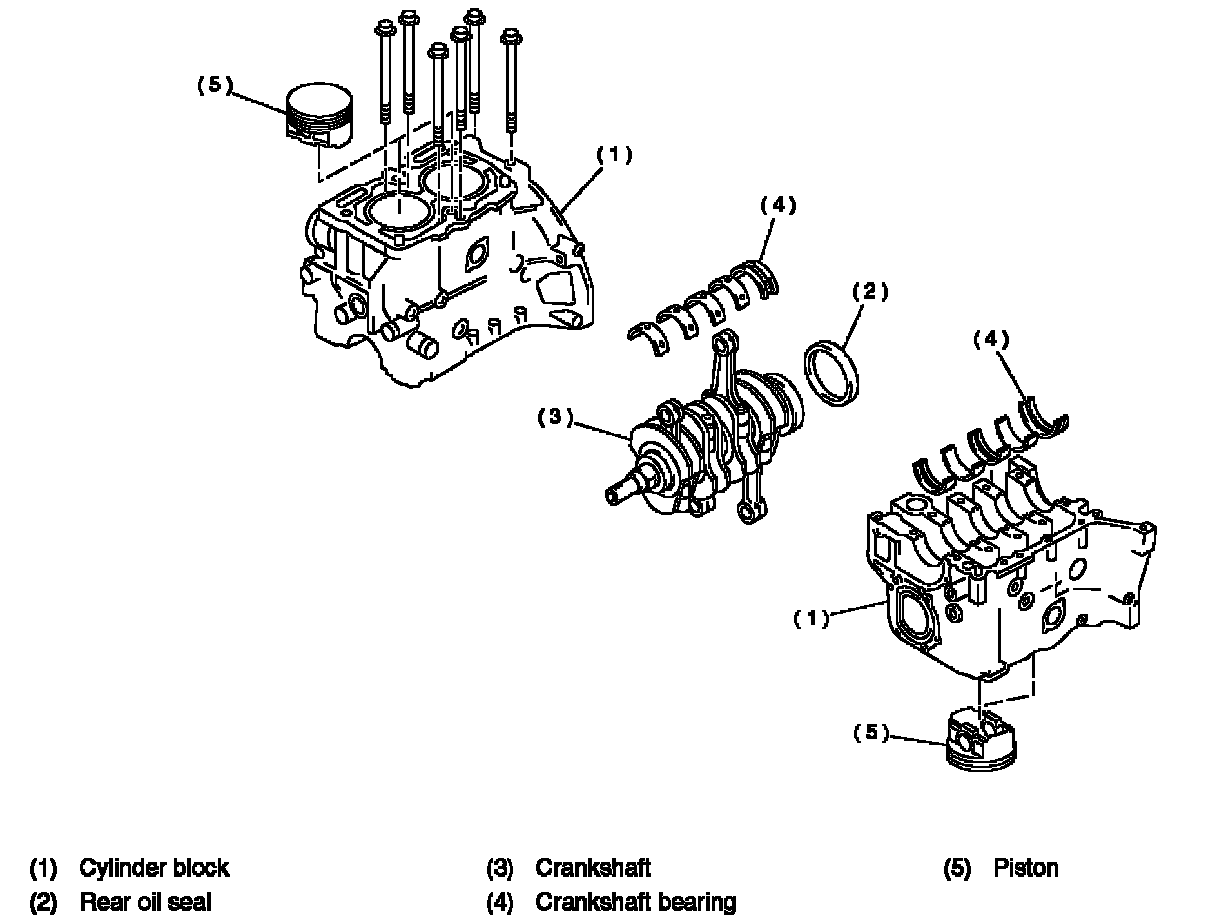 (5)

(1)

(4)

(2)

(4)

(3)

(1)

(5)

(1) Cylinder block
(2) Rear oil seal

(3) Crankshaft
(4) Crankshaft bearing

(5) Piston