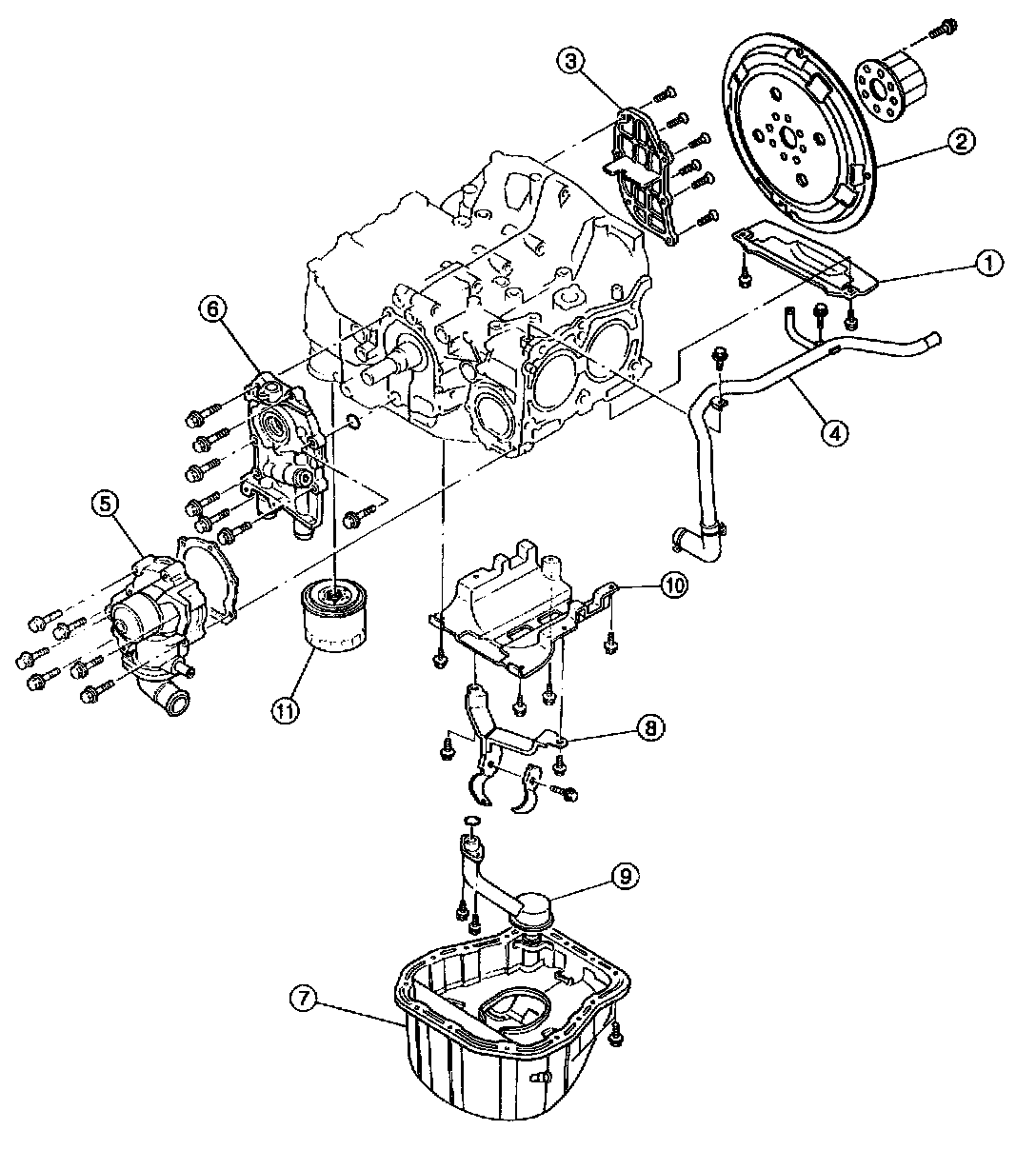 3
2
1
6
4
5
10
11
8
9
7