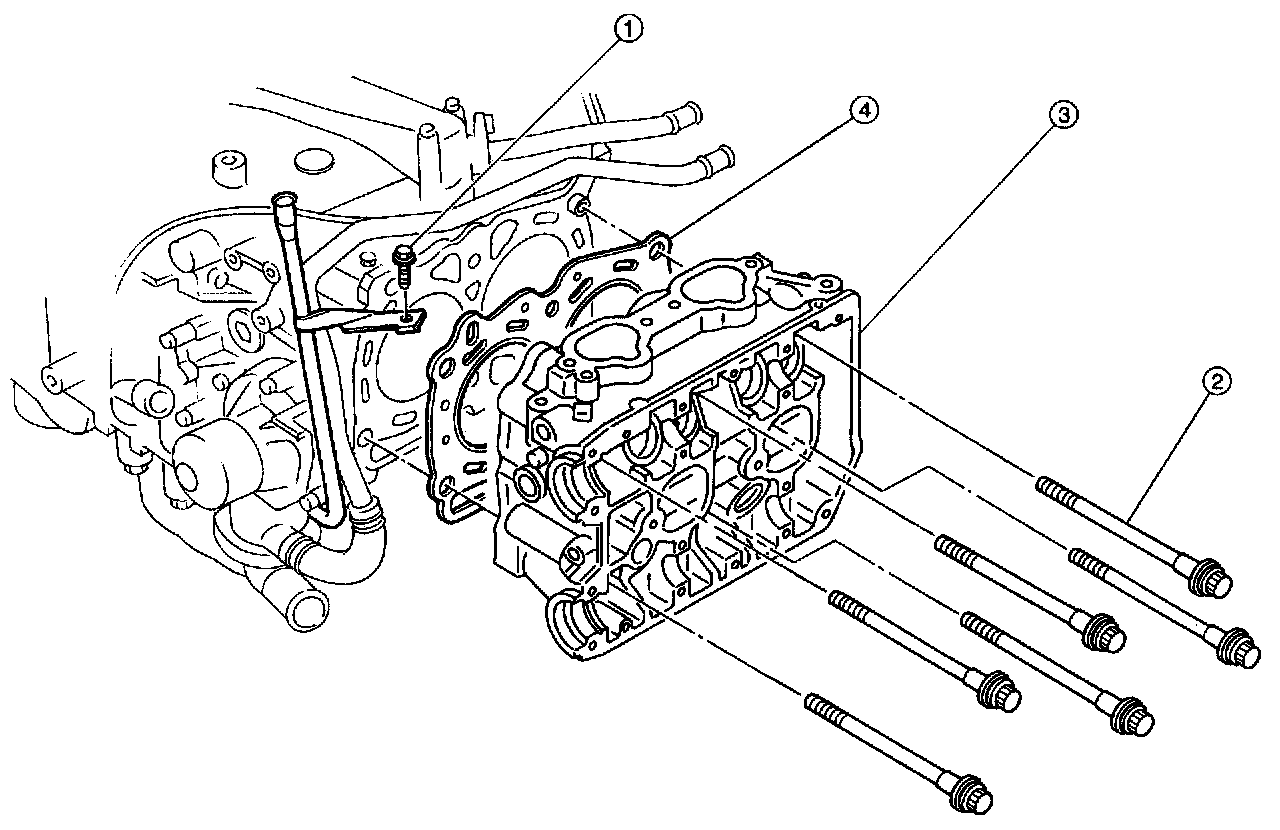 1
4
3
2