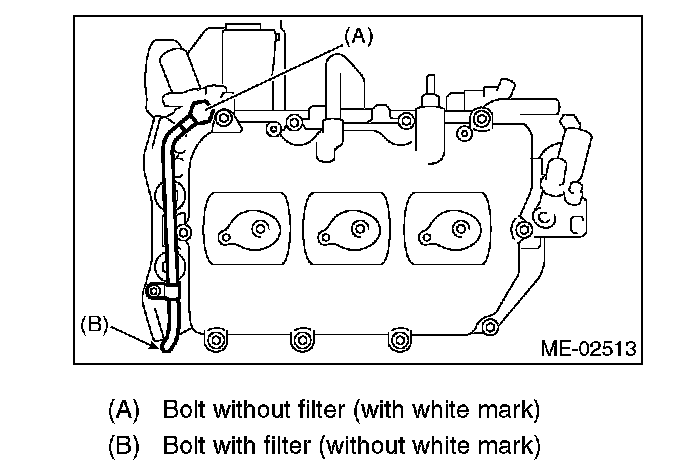 (A)

(B)

ME-02513

(A) Bolt without filter (with white mark)

(B) Bolt with filter (without white mark)