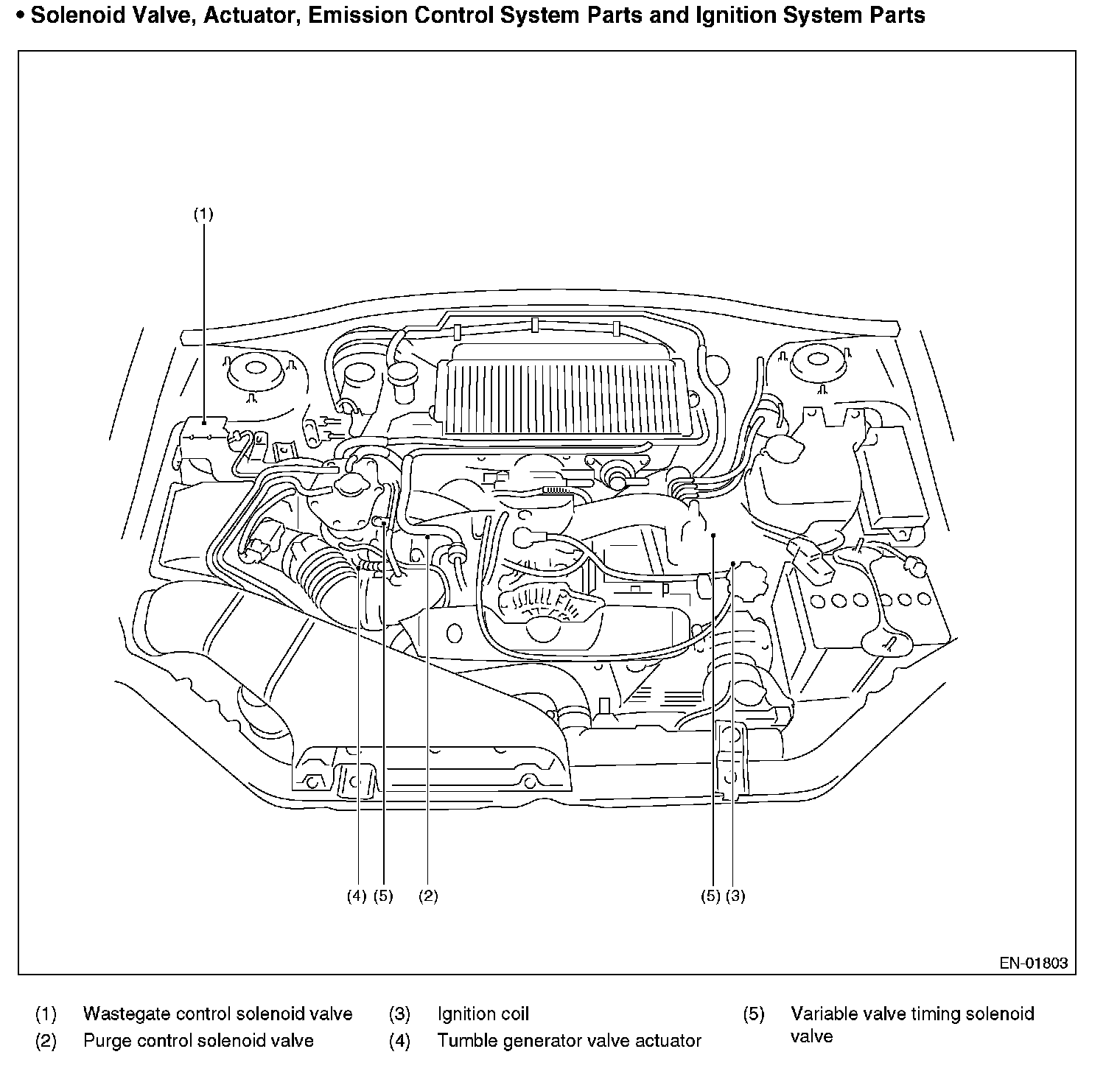 • Solenoid Valve, Actuator, Emission Control System Parts and Ignition System Parts

(1)

(4) (5) (2) (5) (3)

EN-01803

(1) Wastegate control solenoid valve
(2) Purge control solenoid valve
(3) Ignition coil
(4) Tumble generator valve actuator
(5) Variable valve timing solenoid valve