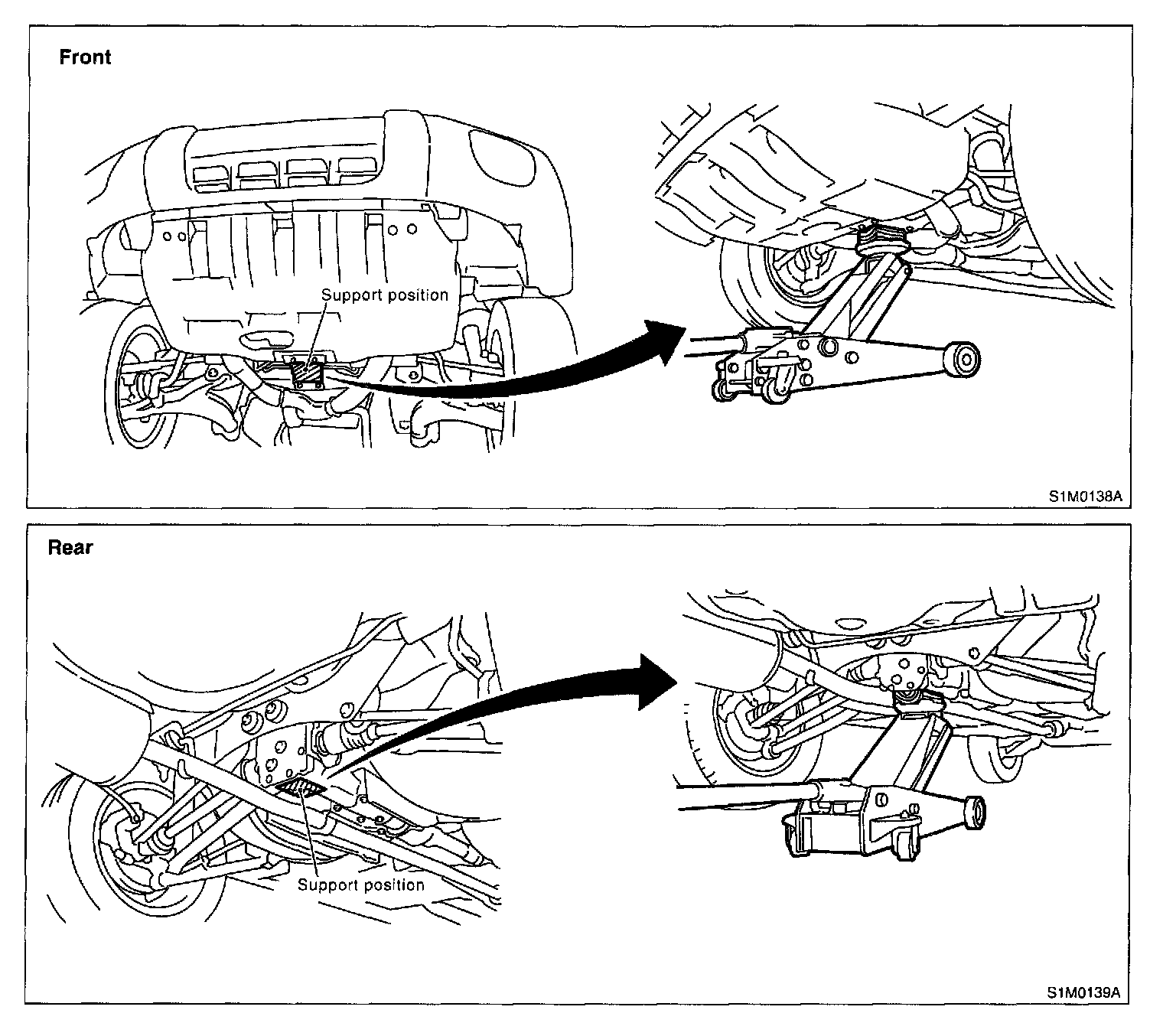 Front

Support position

S1M0138A

Rear

Support position

S1M0139A