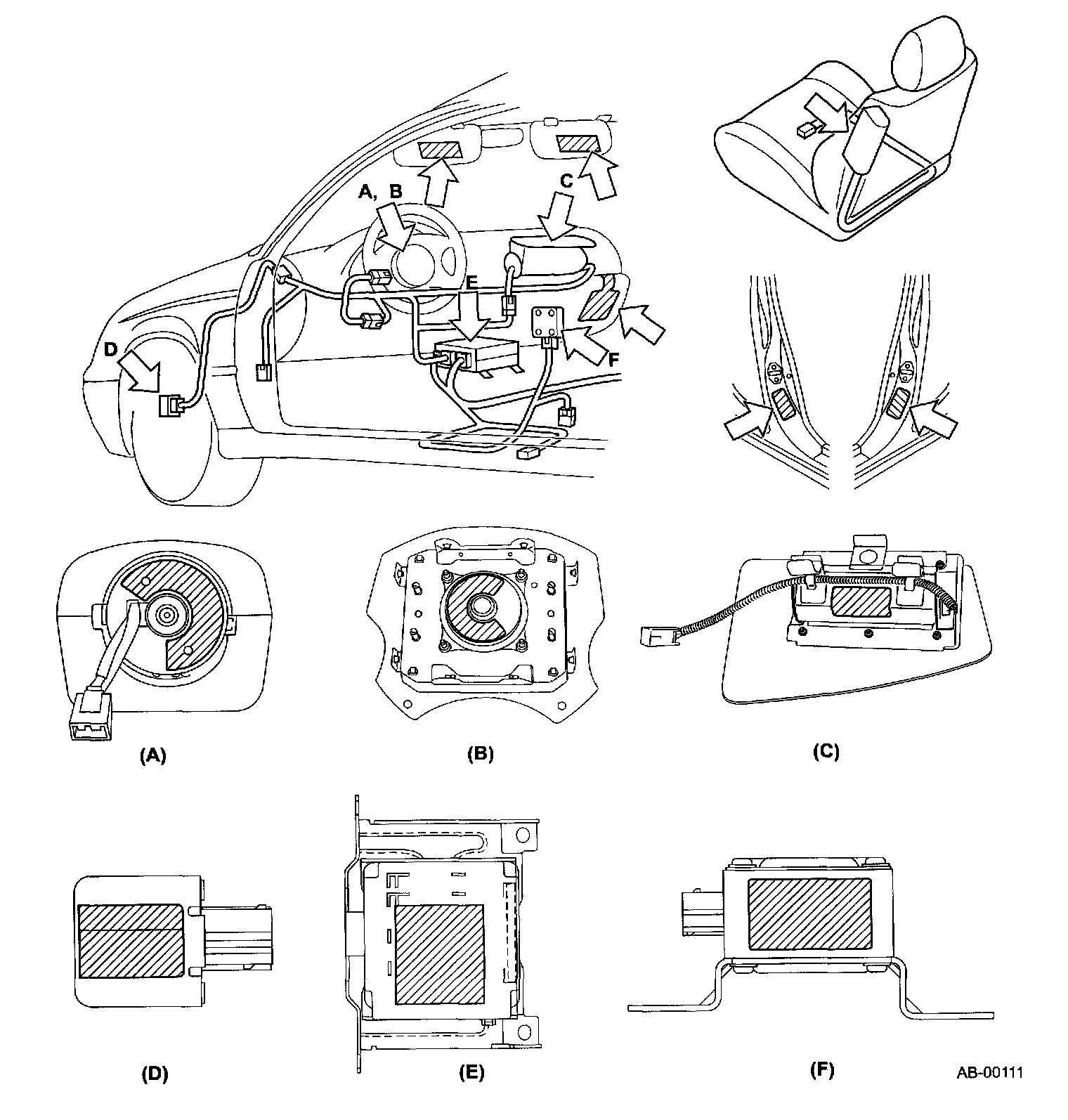 A, B

C

E

D

F

(A)

(B)

(C)

(D)

(E)

(F)

AB-00111