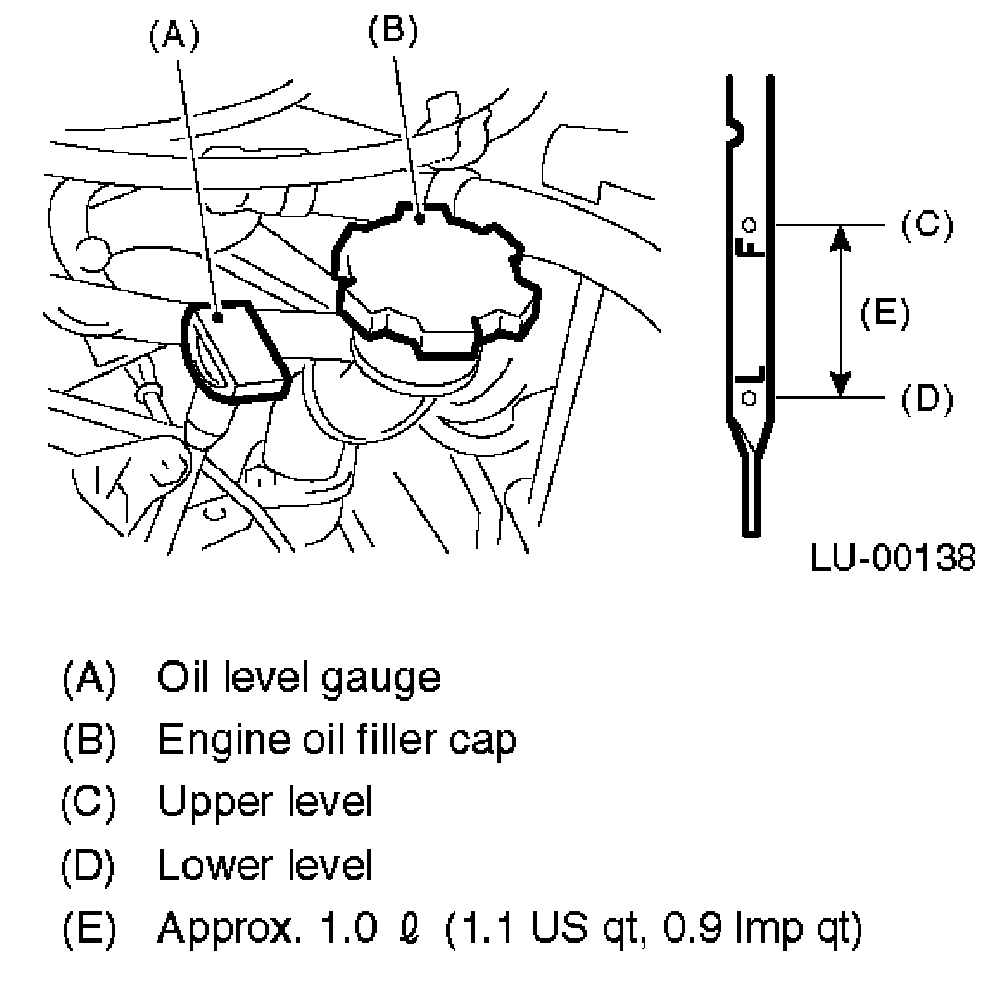 (A)
(B)
F
L
(C)
(E)
(D)
LU-00138

(A) Oil level gauge
(B) Engine oil filler cap
(C) Upper level
(D) Lower level
(E) Approx. 1.0 $\ell$ (1.1 US qt, 0.9 Imp qt)