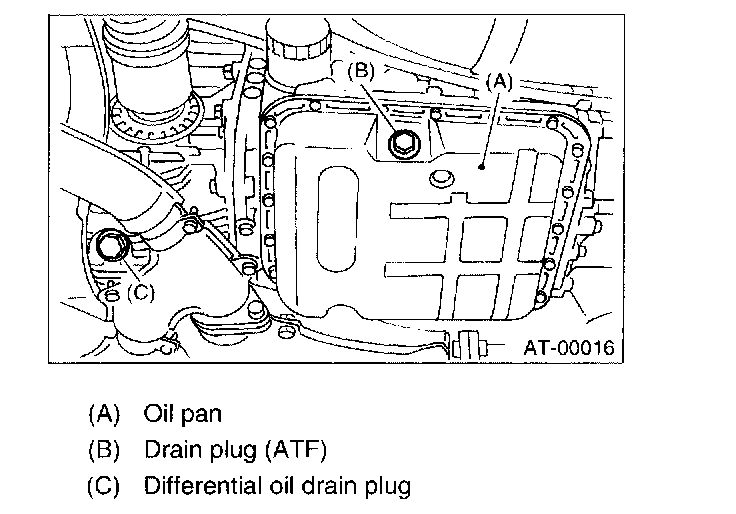 (B)
(A)
(C)
AT-00016

(A) Oil pan
(B) Drain plug (ATF)
(C) Differential oil drain plug