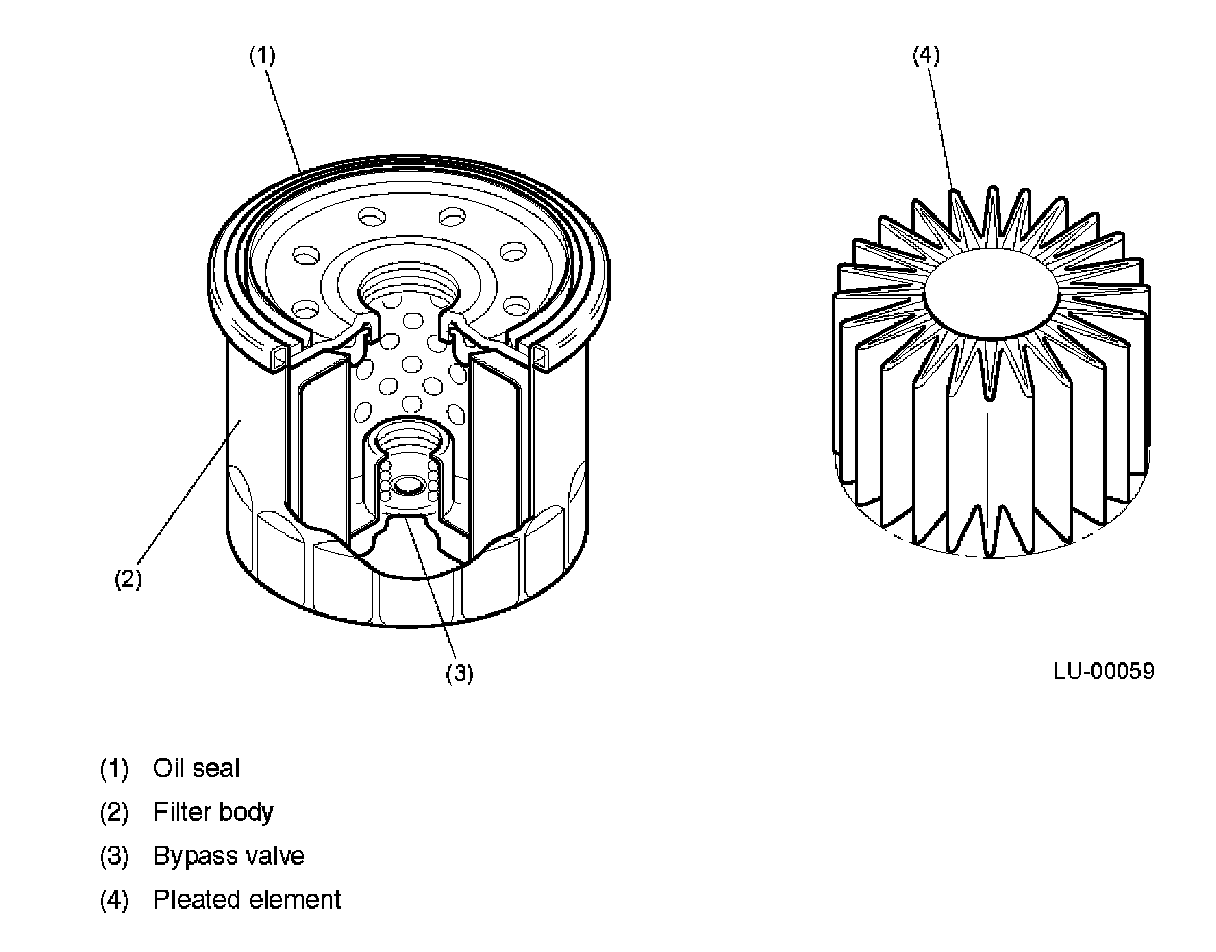 (1)

(4)

(2)

(3)

LU-00059

(1) Oil seal
(2) Filter body
(3) Bypass valve
(4) Pleated element