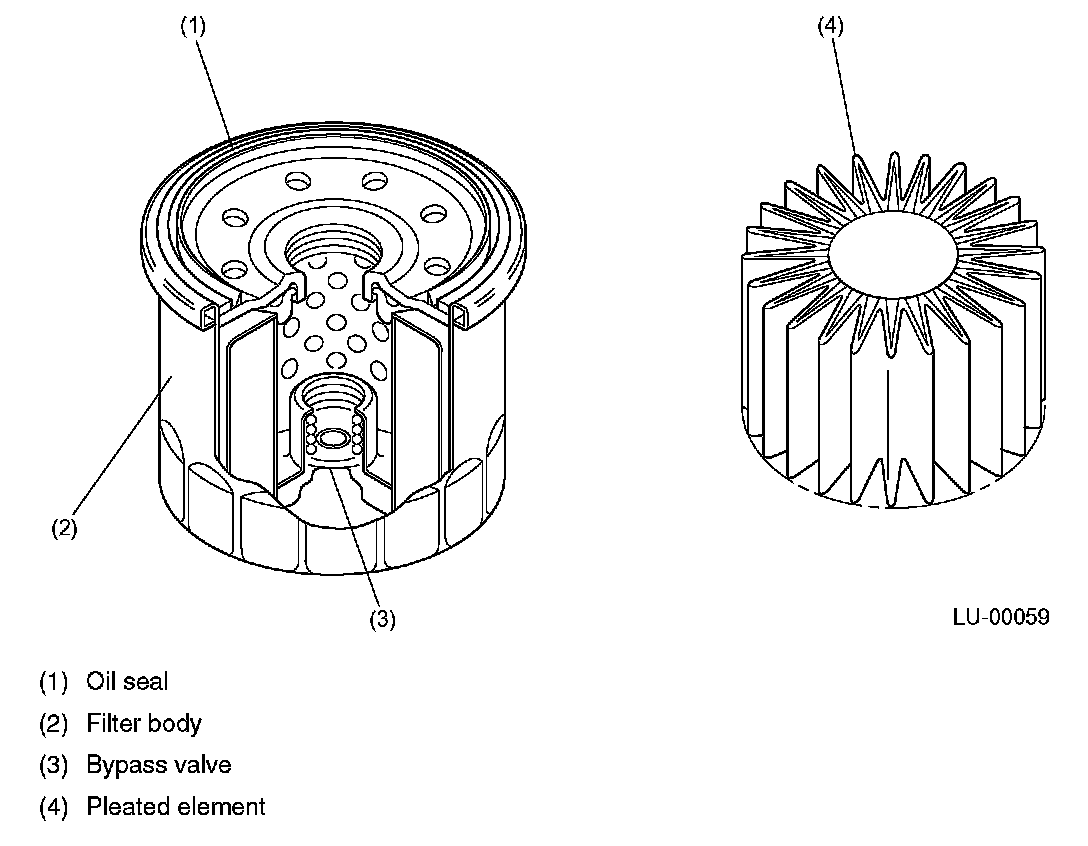 (1)

(4)

(2)

(3)

LU-00059

(1) Oil seal

(2) Filter body

(3) Bypass valve

(4) Pleated element