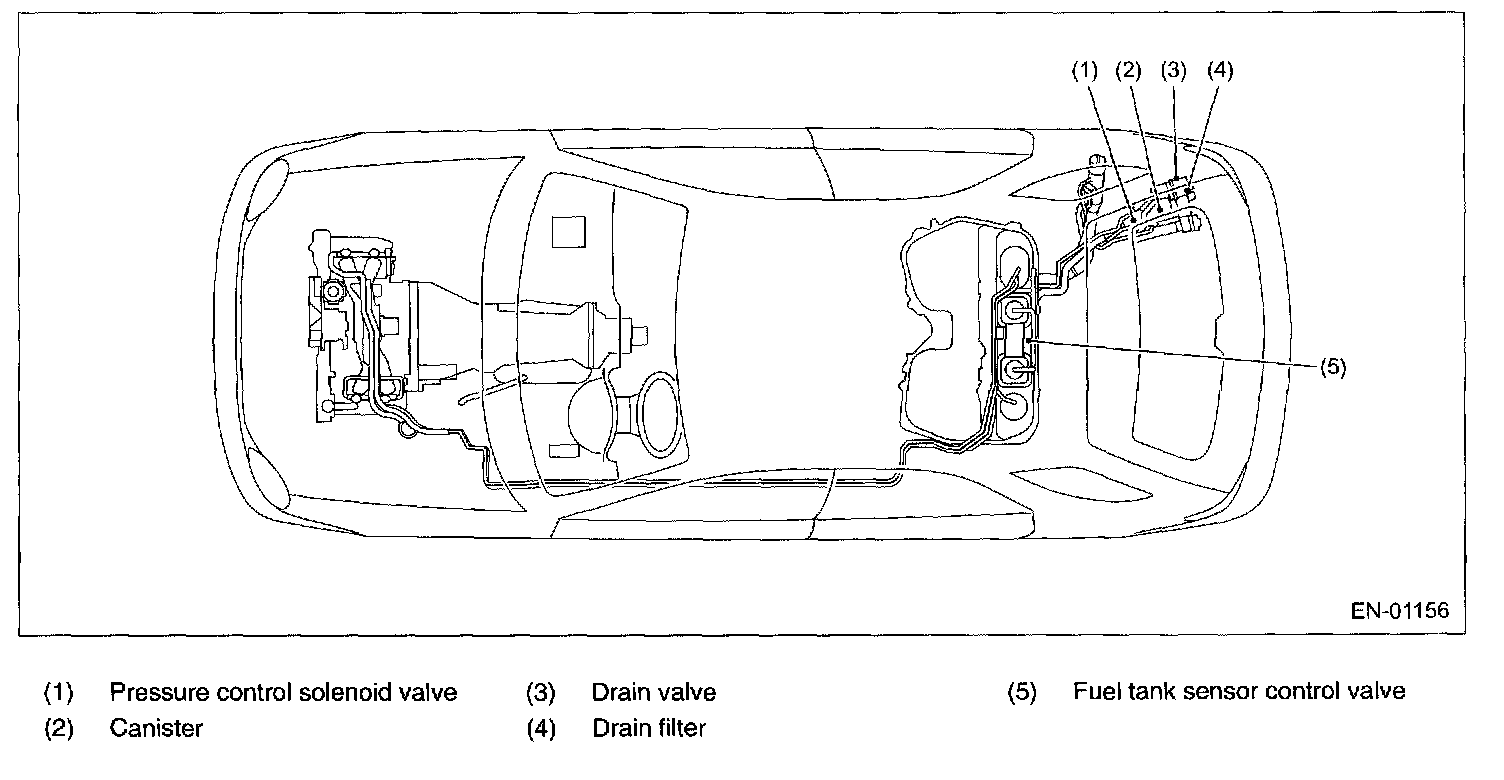 (1) (2) (3) (4)

(5)

EN-01156

(1) Pressure control solenoid valve
(2) Canister
(3) Drain valve
(4) Drain filter
(5) Fuel tank sensor control valve