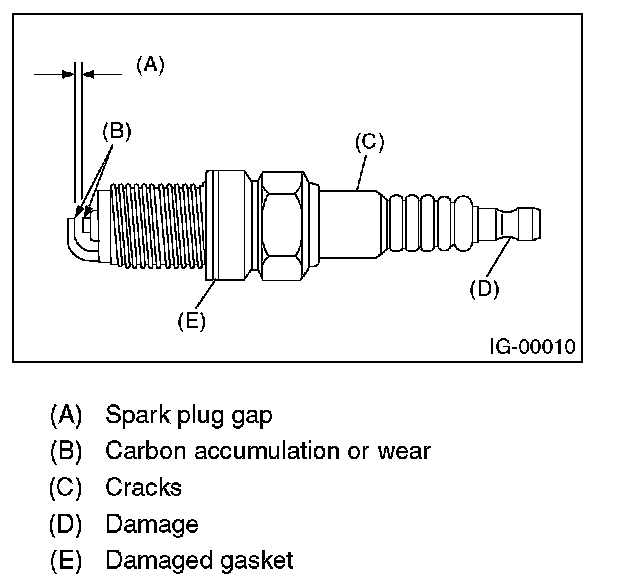 (A)
(B)
(C)
(D)
(E)
IG-00010

(A) Spark plug gap
(B) Carbon accumulation or wear
(C) Cracks
(D) Damage
(E) Damaged gasket