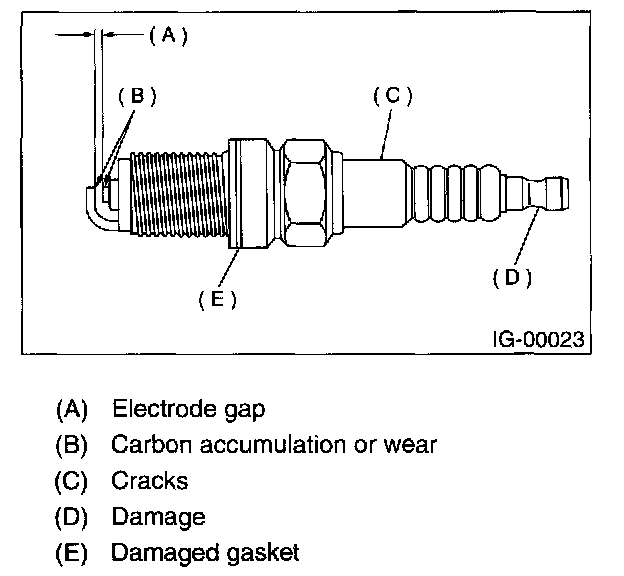 (A)
(B)
(C)
(D)
(E)
IG-00023

(A) Electrode gap
(B) Carbon accumulation or wear
(C) Cracks
(D) Damage
(E) Damaged gasket