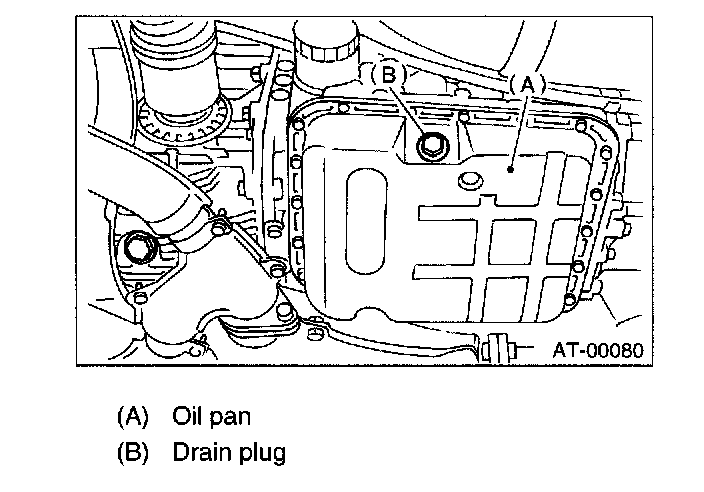 (B)
(A)
AT-00080

(A) Oil pan
(B) Drain plug