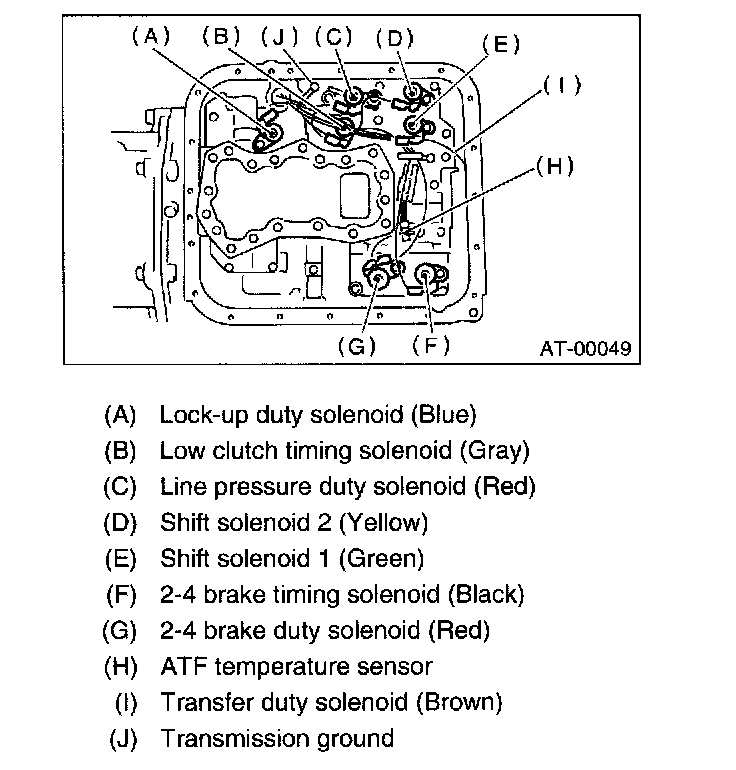 (A) (B) (J) (C) (D)
(E)
(I)
(H)
(G) (F)
AT-00049

(A) Lock-up duty solenoid (Blue)
(B) Low clutch timing solenoid (Gray)
(C) Line pressure duty solenoid (Red)
(D) Shift solenoid 2 (Yellow)
(E) Shift solenoid 1 (Green)
(F) 2-4 brake timing solenoid (Black)
(G) 2-4 brake duty solenoid (Red)
(H) ATF temperature sensor
(I) Transfer duty solenoid (Brown)
(J) Transmission ground