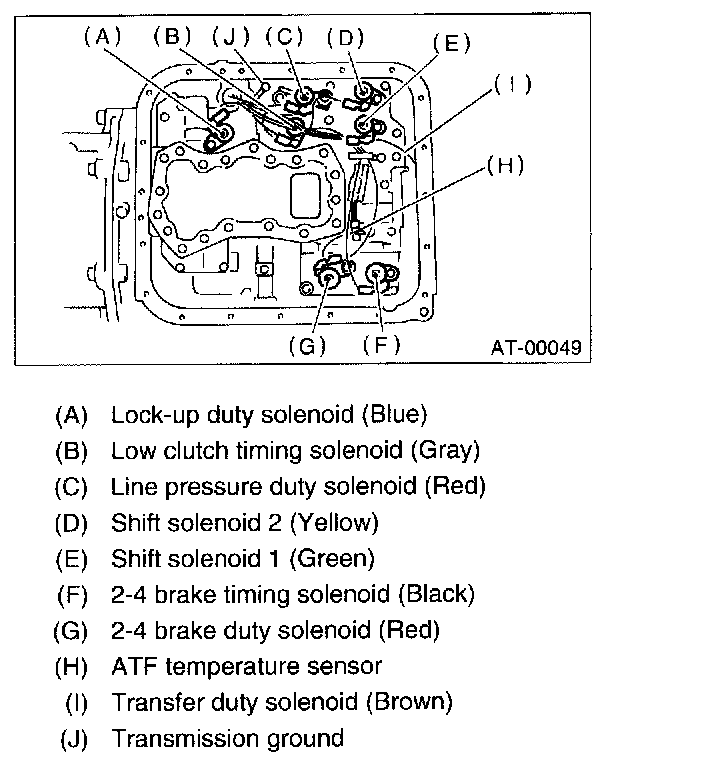 (A) (B) (J) (C) (D) (E) (I) (H) (G) (F) AT-00049

(A) Lock-up duty solenoid (Blue)
(B) Low clutch timing solenoid (Gray)
(C) Line pressure duty solenoid (Red)
(D) Shift solenoid 2 (Yellow)
(E) Shift solenoid 1 (Green)
(F) 2-4 brake timing solenoid (Black)
(G) 2-4 brake duty solenoid (Red)
(H) ATF temperature sensor
(I) Transfer duty solenoid (Brown)
(J) Transmission ground