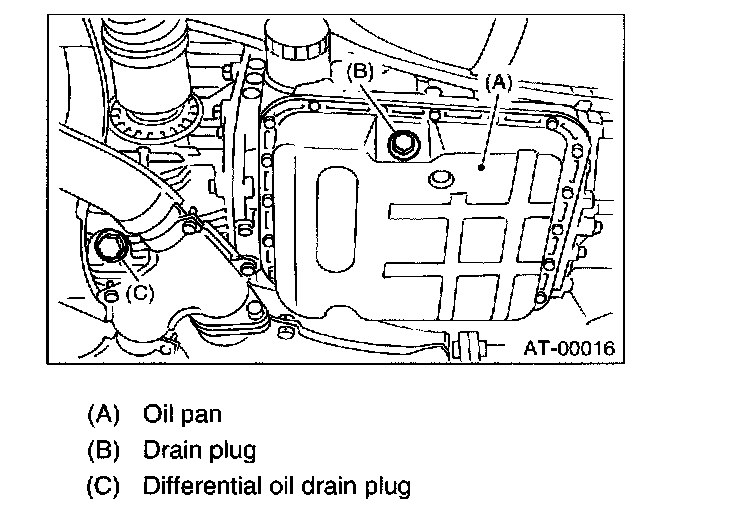 (B)
(A)
(C)
AT-00016

(A) Oil pan
(B) Drain plug
(C) Differential oil drain plug