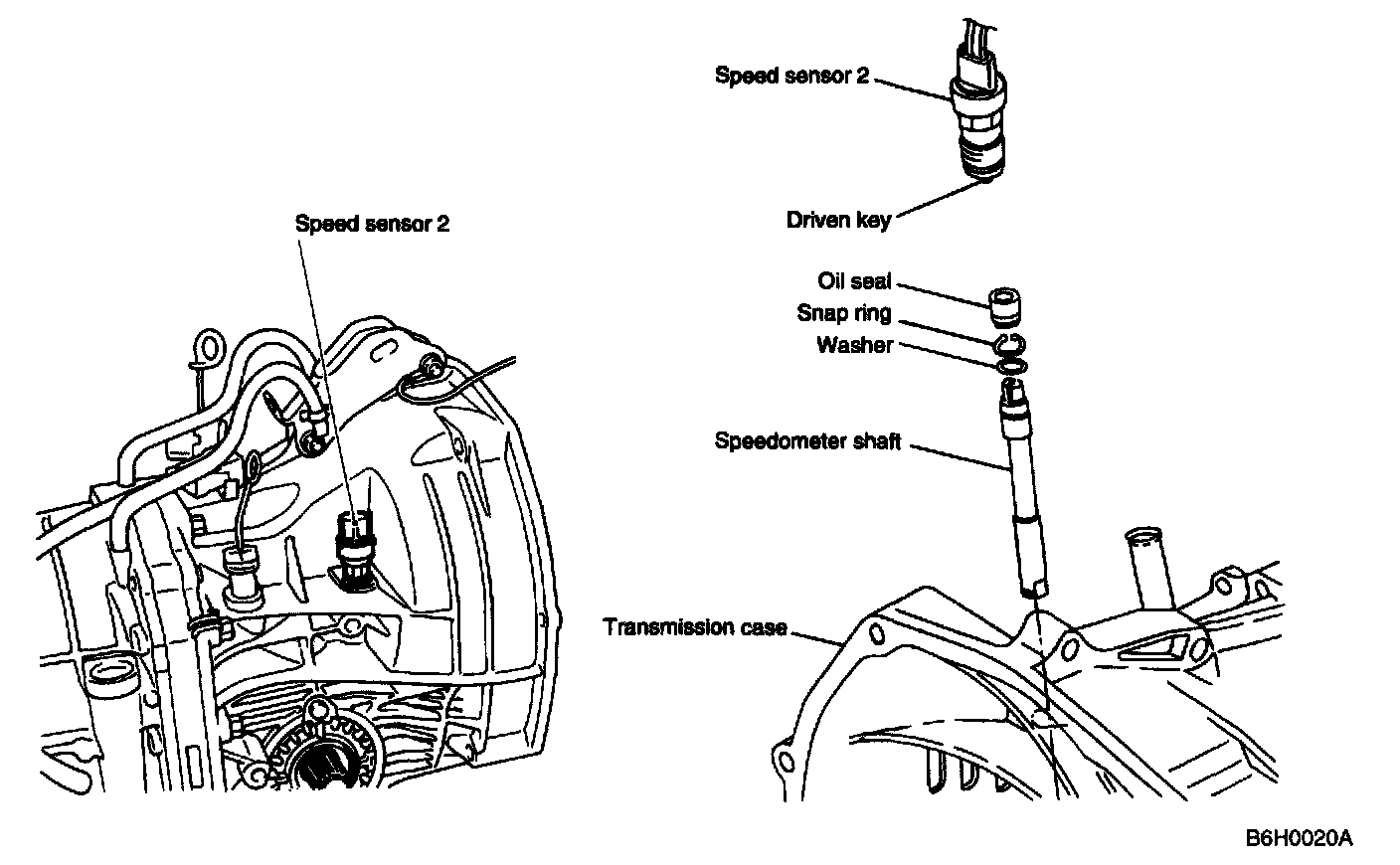 Speed sensor 2

Speed sensor 2

Driven key

Oil seal

Snap ring

Washer

Speedometer shaft

Transmission case

B6H0020A