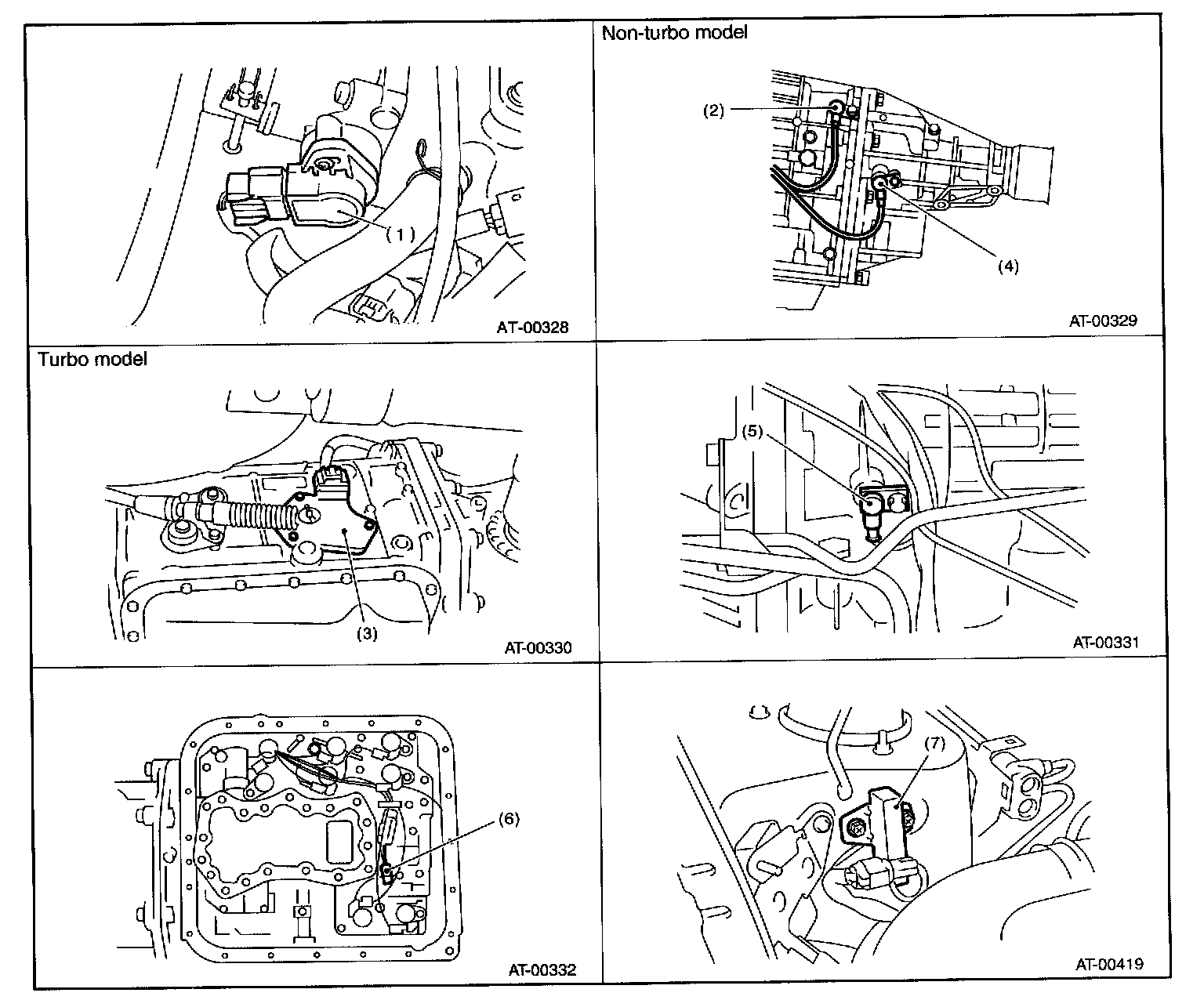 (1)

AT-00328

Non-turbo model

(2)

(4)

AT-00329

Turbo model

(3)

AT-00330

(5)

AT-00331

(6)

AT-00332

(7)

AT-00419