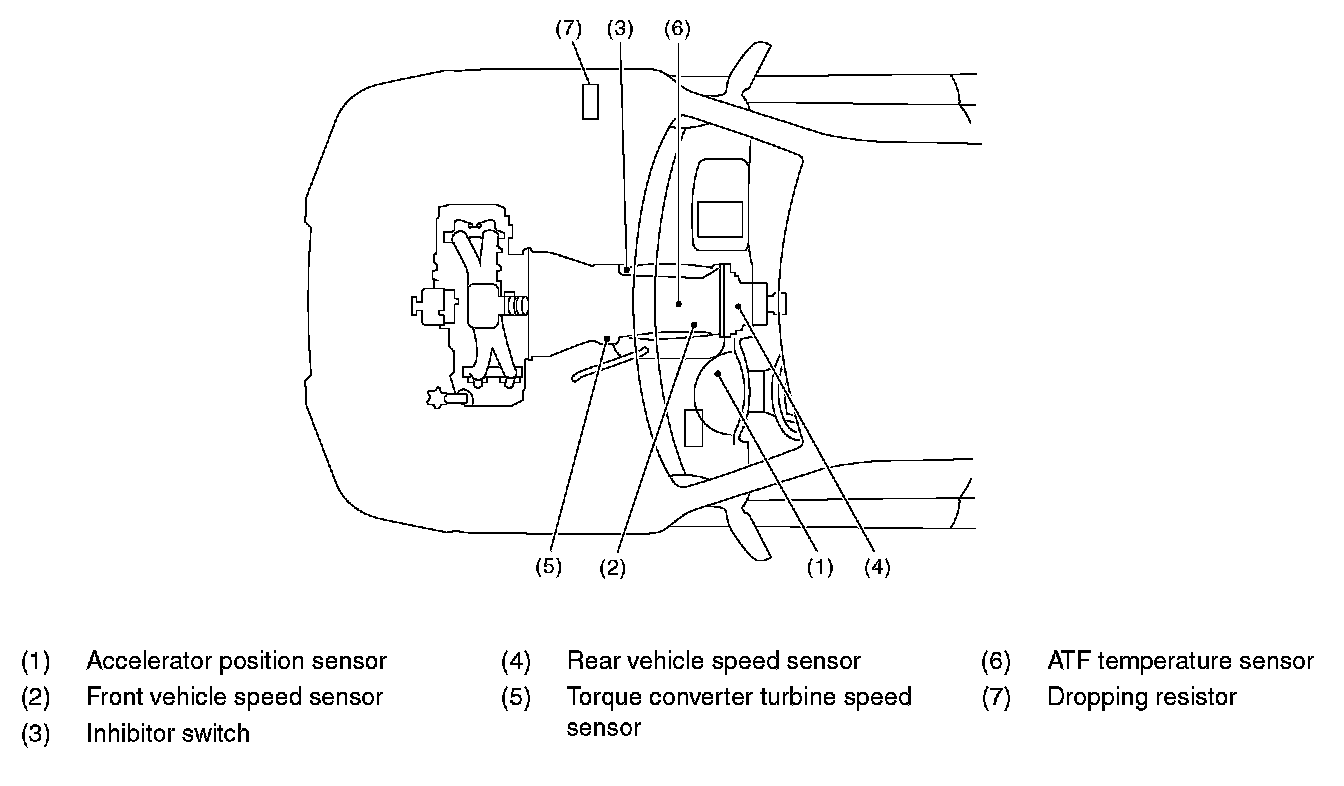 (7) (3) (6)

(5) (2) (1) (4)

(1) Accelerator position sensor
(2) Front vehicle speed sensor
(3) Inhibitor switch

(4) Rear vehicle speed sensor
(5) Torque converter turbine speed sensor

(6) ATF temperature sensor
(7) Dropping resistor