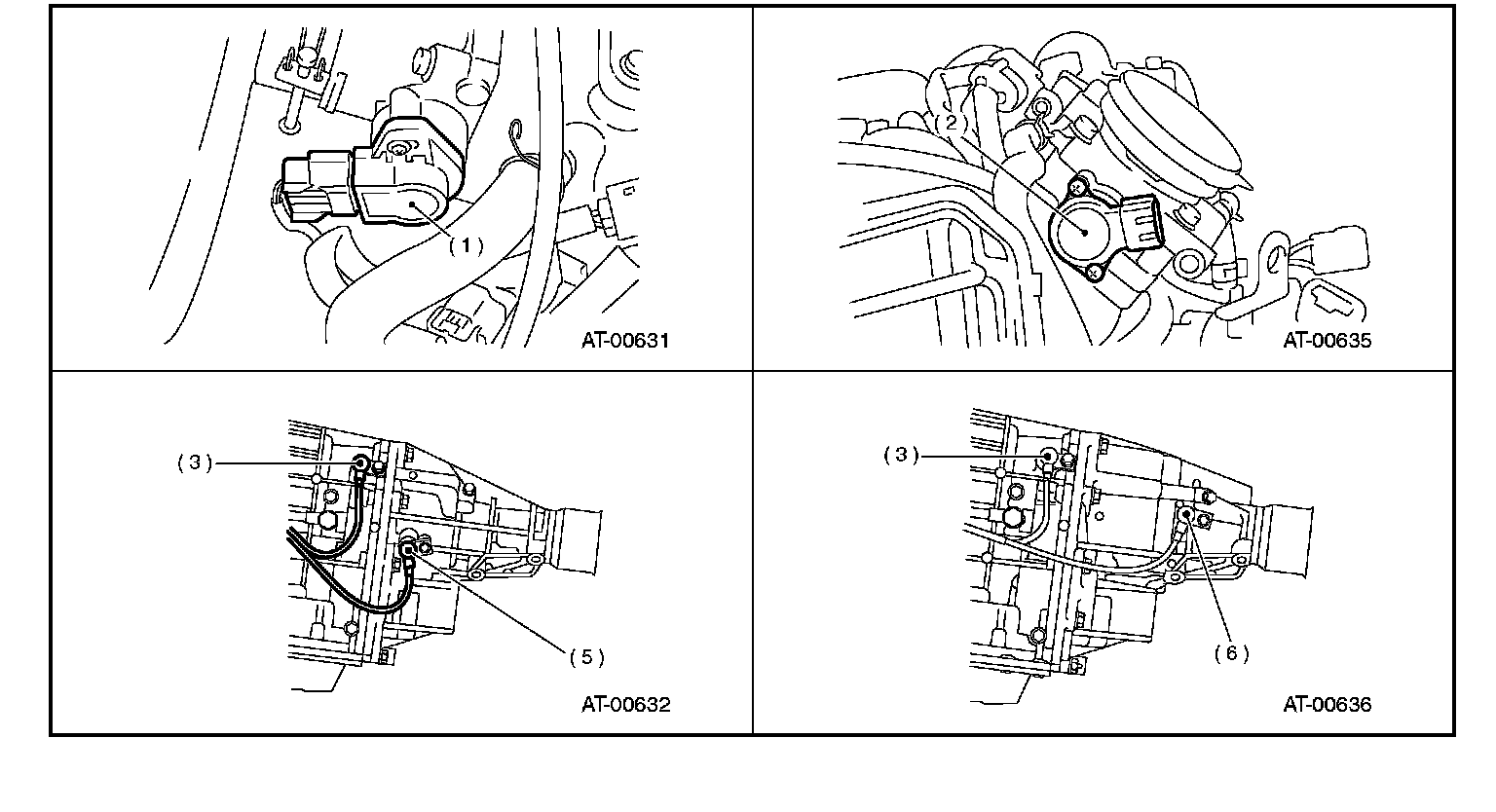 (1)

AT-00631

(2)

AT-00635

(3)

(5)

AT-00632

(3)

(6)

AT-00636