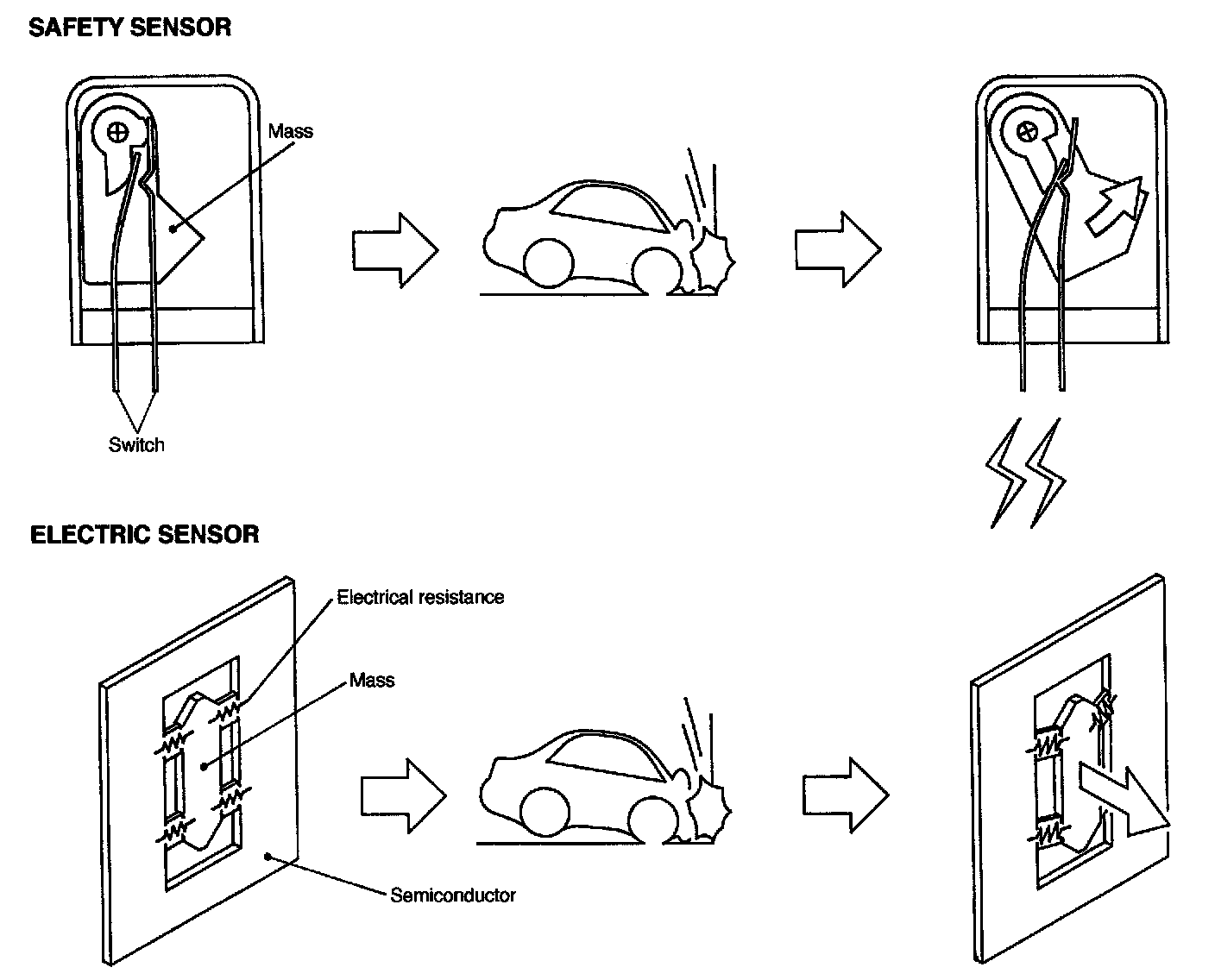 SAFETY SENSOR

Mass

Switch

ELECTRIC SENSOR

Electrical resistance

Mass

Semiconductor