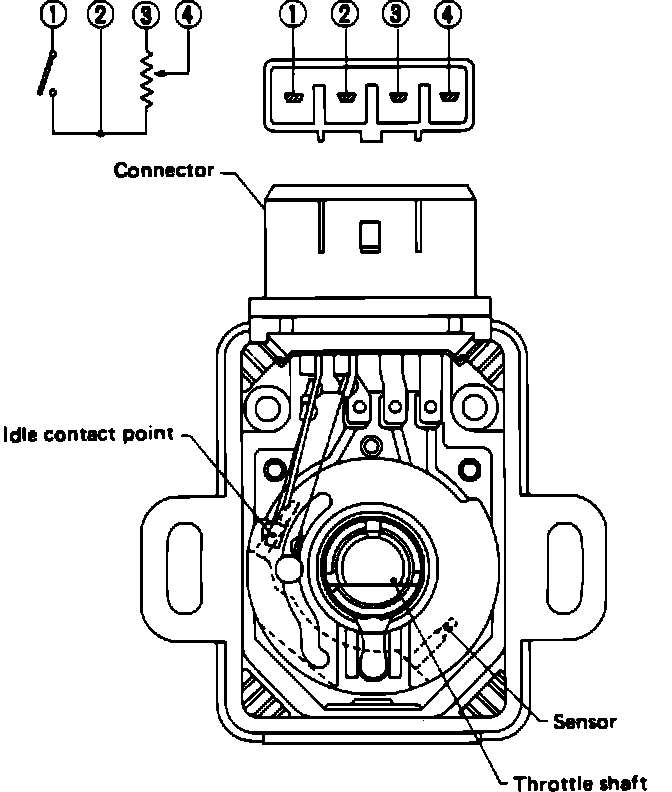 ①
②
③
④
①
②
③
④
Connector
Idle contact point
Sensor
Throttle shaft