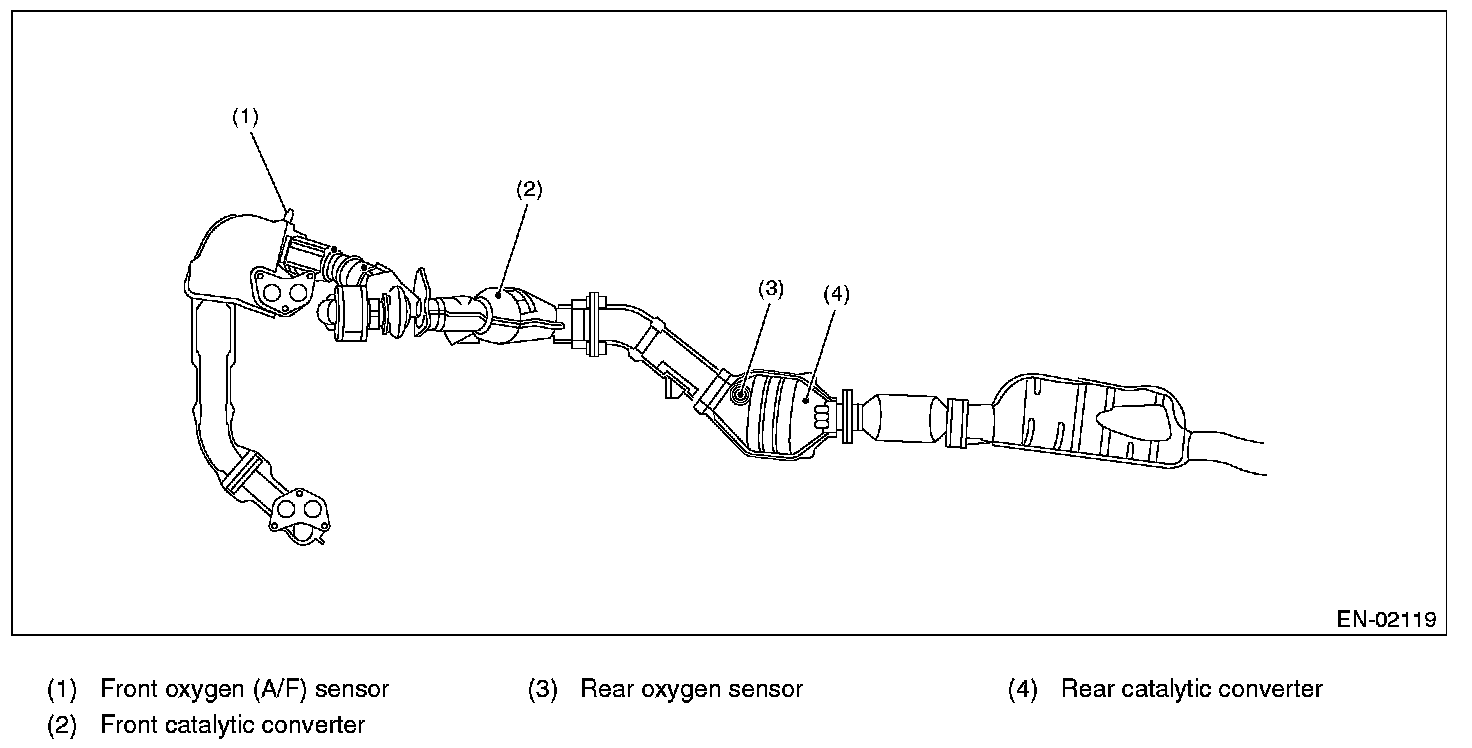 (1)

(2)

(3)

(4)

EN-02119

(1) Front oxygen (A/F) sensor
(2) Front catalytic converter
(3) Rear oxygen sensor
(4) Rear catalytic converter