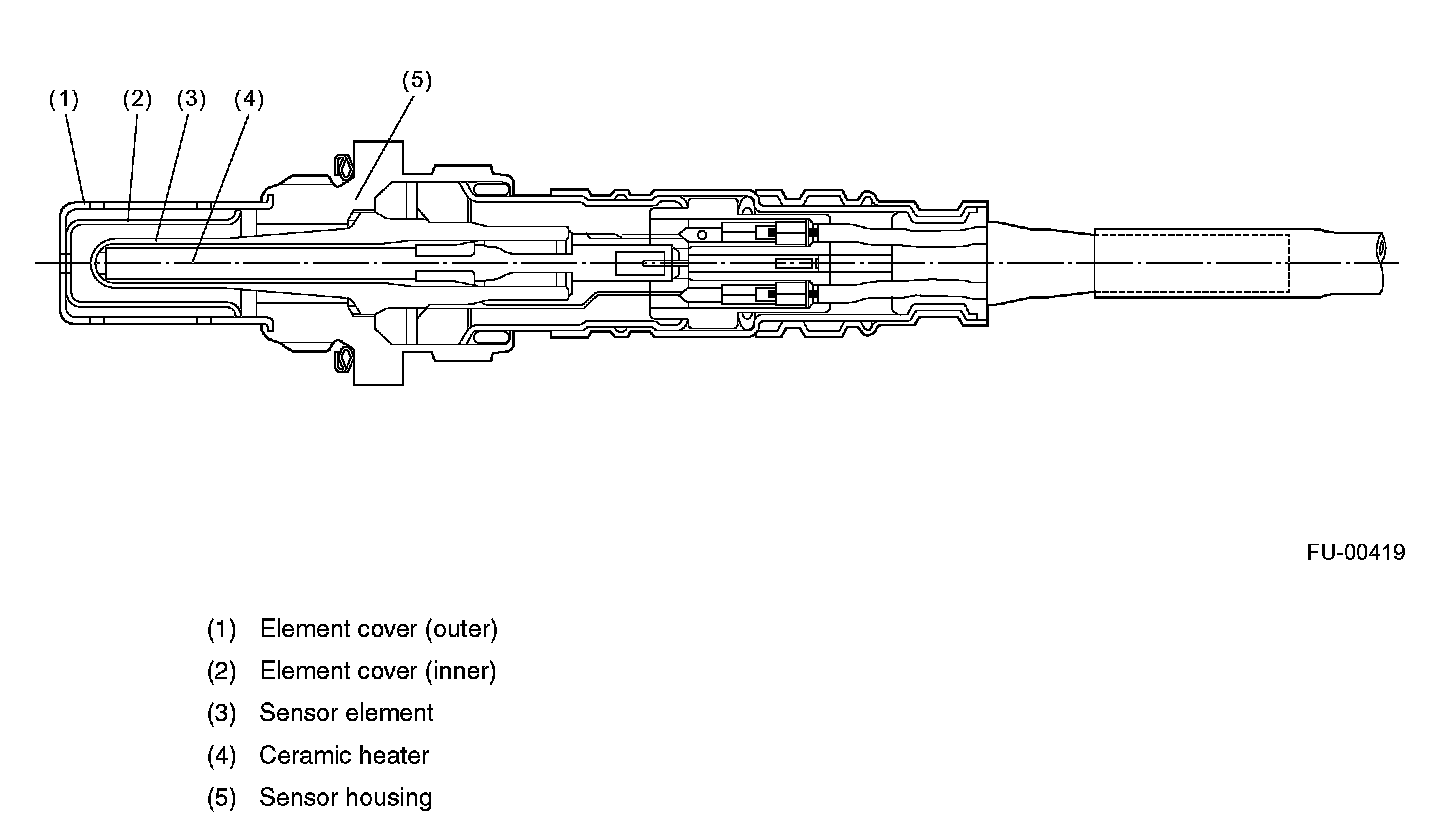 (1) (2) (3) (4)

(5)

FU-00419

(1) Element cover (outer)
(2) Element cover (inner)
(3) Sensor element
(4) Ceramic heater
(5) Sensor housing