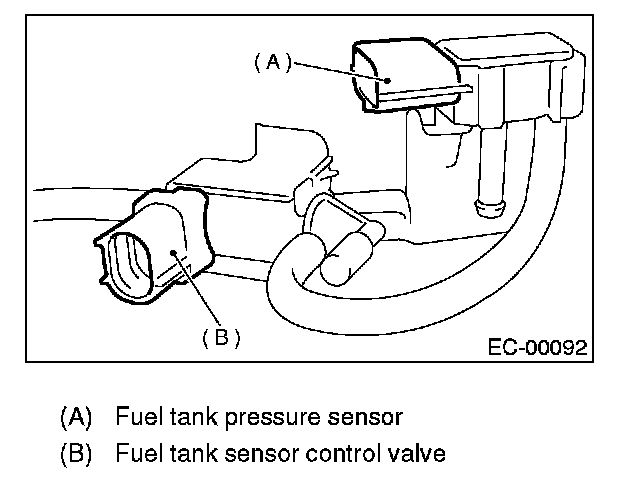 (A)
(B)
EC-00092

(A) Fuel tank pressure sensor
(B) Fuel tank sensor control valve