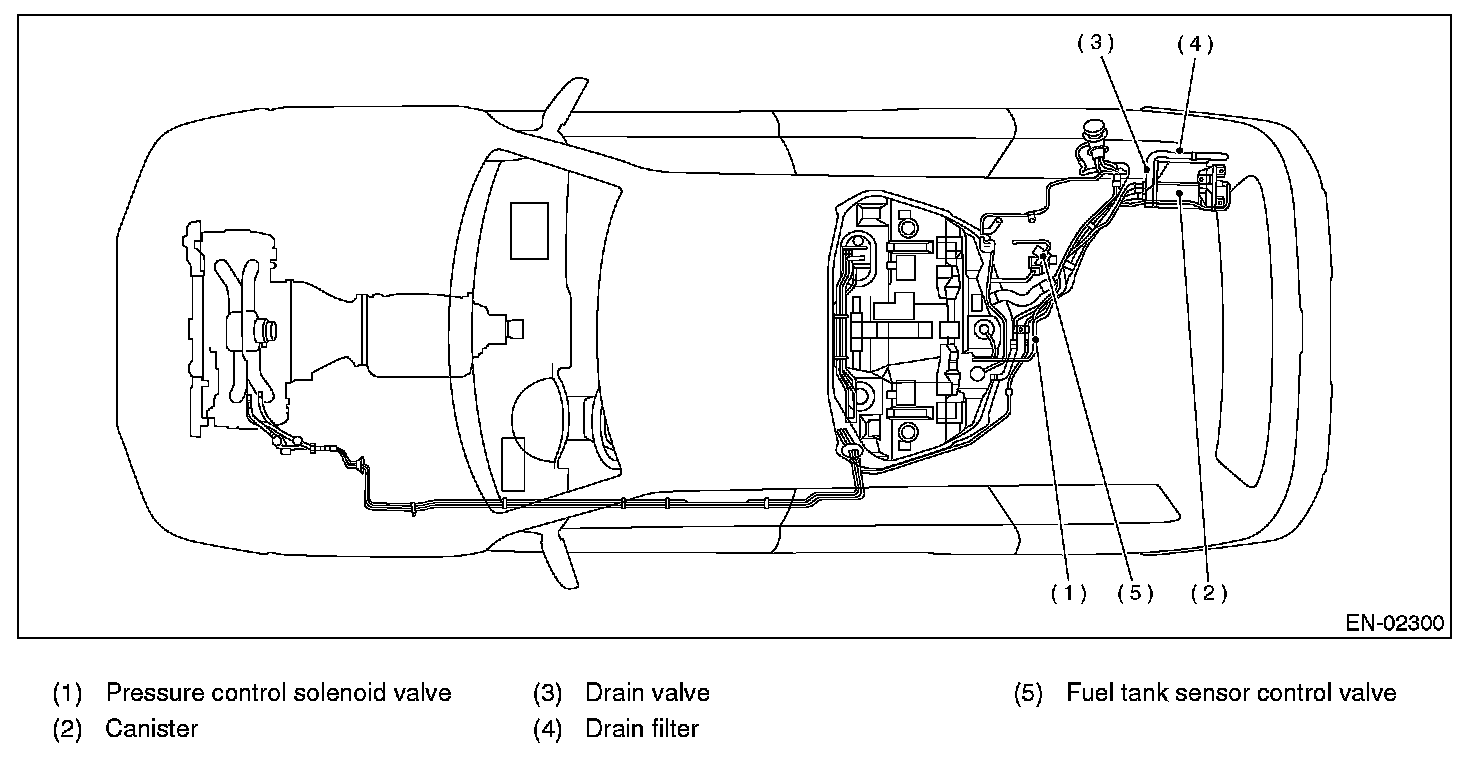 (3) (4)

(1) (5) (2)

EN-02300

(1) Pressure control solenoid valve
(2) Canister
(3) Drain valve
(4) Drain filter
(5) Fuel tank sensor control valve