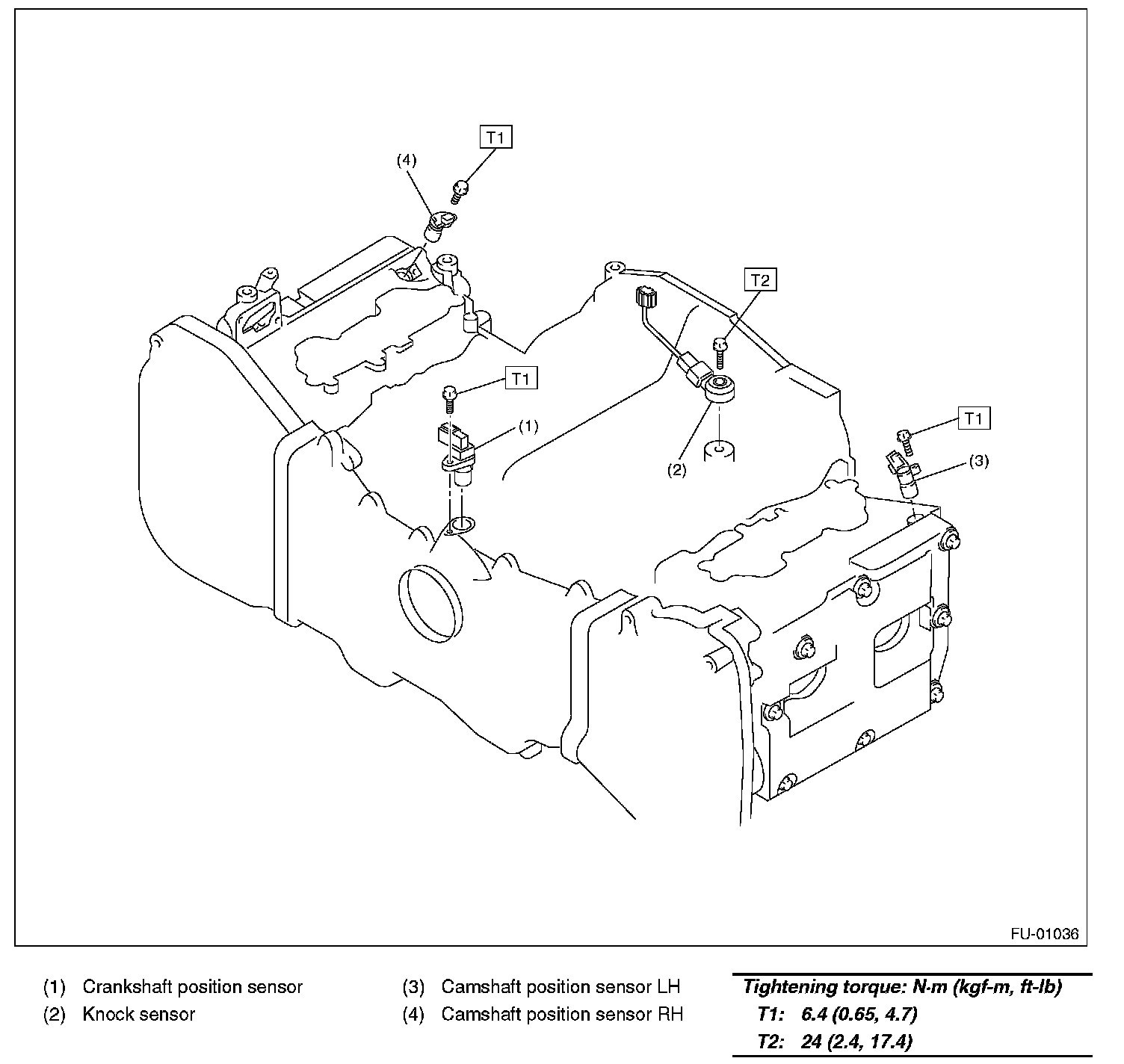 T1
(4)
T2
T1
(1)
(2)
T1
(3)
FU-01036

(1) Crankshaft position sensor
(2) Knock sensor

(3) Camshaft position sensor LH
(4) Camshaft position sensor RH

Tightening torque: N·m (kgf-m, ft-lb)
T1: 6.4 (0.65, 4.7)
T2: 24 (2.4, 17.4)