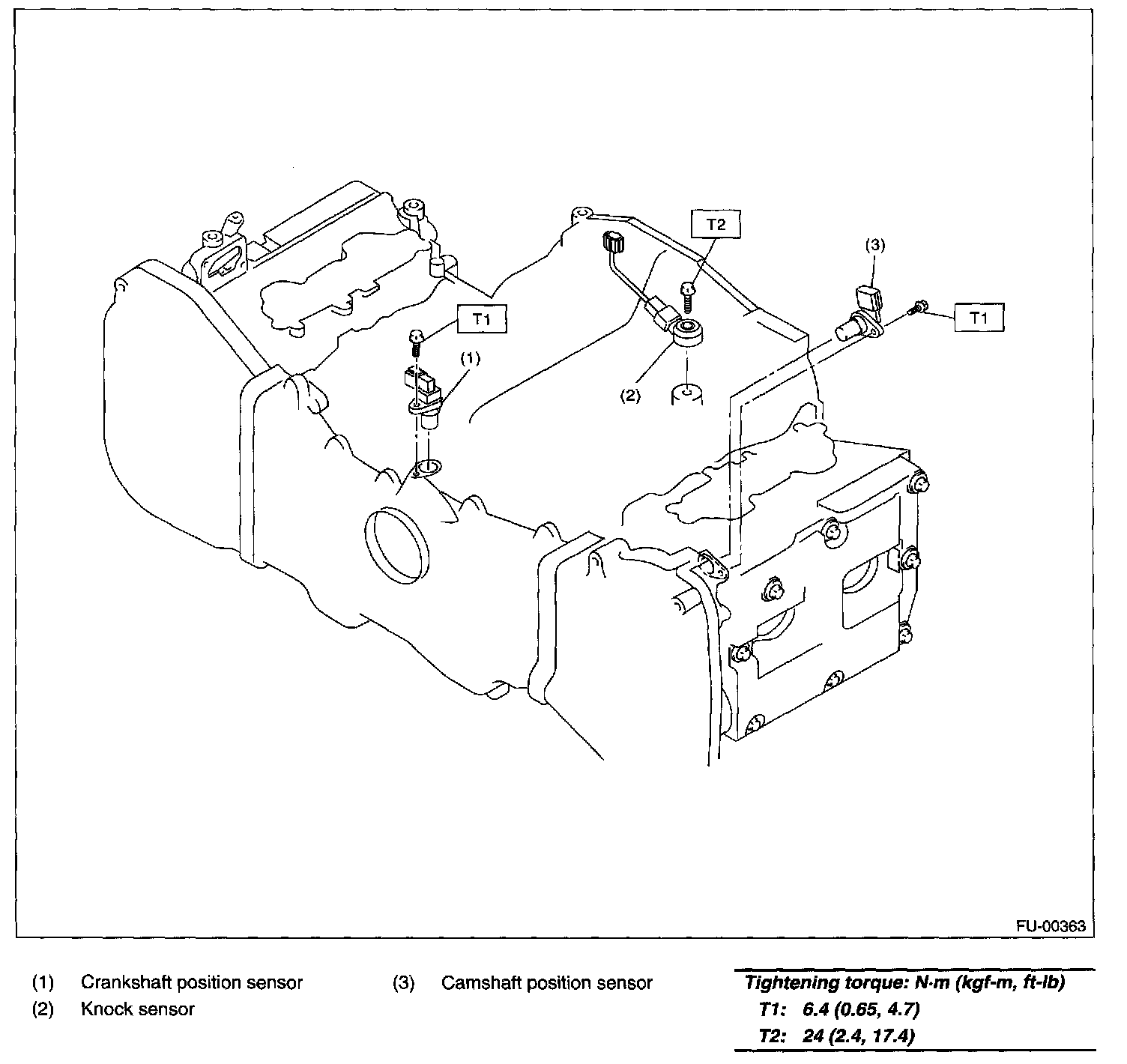 T2

(3)

T1

T1

(1)

(2)

FU-00363

(1) Crankshaft position sensor
(2) Knock sensor
(3) Camshaft position sensor

Tightening torque: N·m (kgf-m, ft-lb)
T1: 6.4 (0.65, 4.7)
T2: 24 (2.4, 17.4)