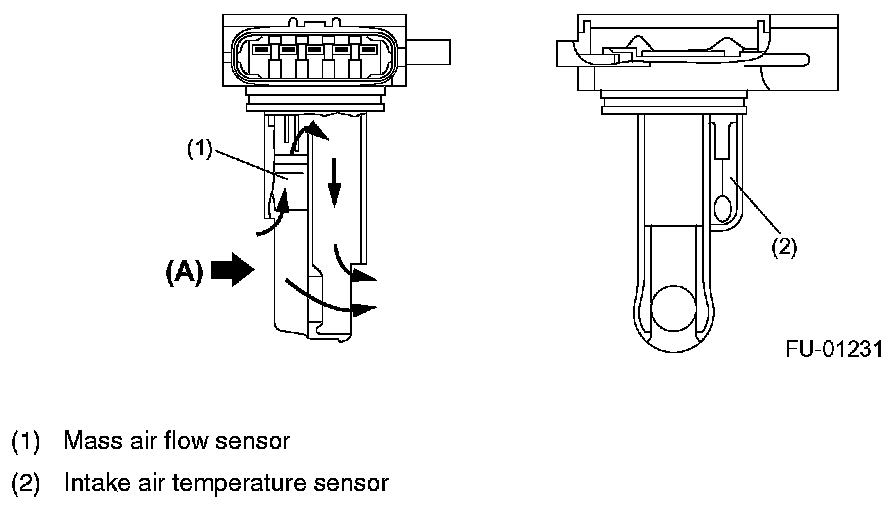 (1)

(A)

(2)

FU-01231

(1) Mass air flow sensor

(2) Intake air temperature sensor