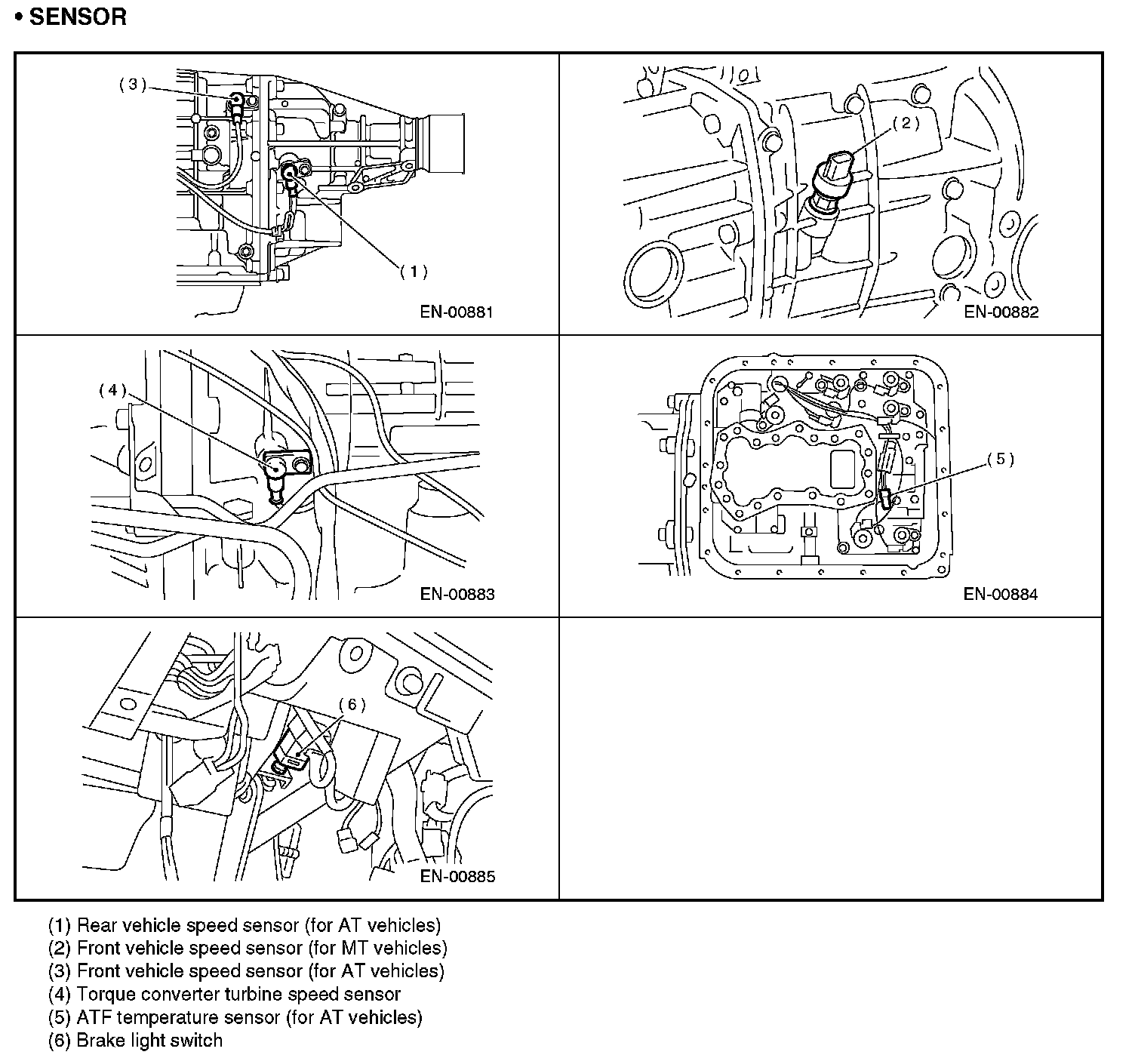 • SENSOR

(3)
(1)
EN-00881

(2)
EN-00882

(4)
EN-00883

(5)
EN-00884

(6)
EN-00885

(1) Rear vehicle speed sensor (for AT vehicles)
(2) Front vehicle speed sensor (for MT vehicles)
(3) Front vehicle speed sensor (for AT vehicles)
(4) Torque converter turbine speed sensor
(5) ATF temperature sensor (for AT vehicles)
(6) Brake light switch